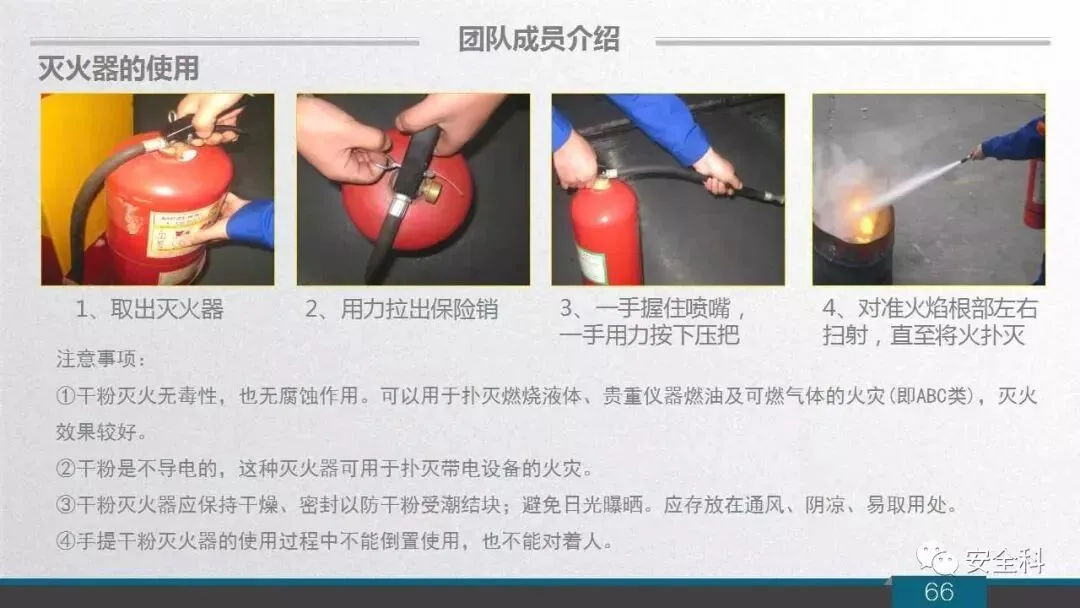 团队成员介绍

灭火器的使用

1、取出灭火器

2、用力拉出保险销

3、一手握住喷嘴，一手用力按下压把

4、对准火焰根部左右扫射，直至将火扑灭

注意事项：

①干粉灭火无毒性，也无腐蚀作用。可以用于扑灭燃烧液体、贵重仪器燃油及可燃气体的火灾(即ABC类)，灭火效果较好。

②干粉是不导电的，这种灭火器可用于扑灭带电设备的火灾。

③干粉灭火器应保持干燥、密封以防干粉受潮结块；避免日光曝晒。应存放在通风、阴凉、易取用处。

④手提干粉灭火器的使用过程中不能倒置使用，也不能对着人。

安全科

66