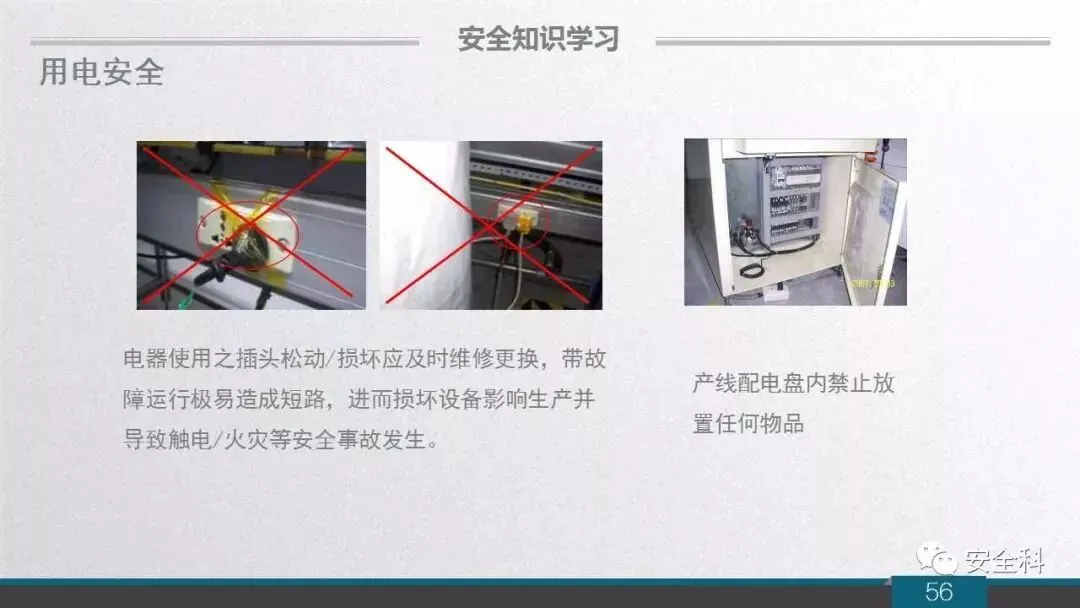 安全知识学习

用电安全

电器使用之插头松动/损坏应及时维修更换，带故障运行极易造成短路，进而损坏设备影响生产并导致触电/火灾等安全事故发生。

产线配电盘内禁止放置任何物品

安全科

56