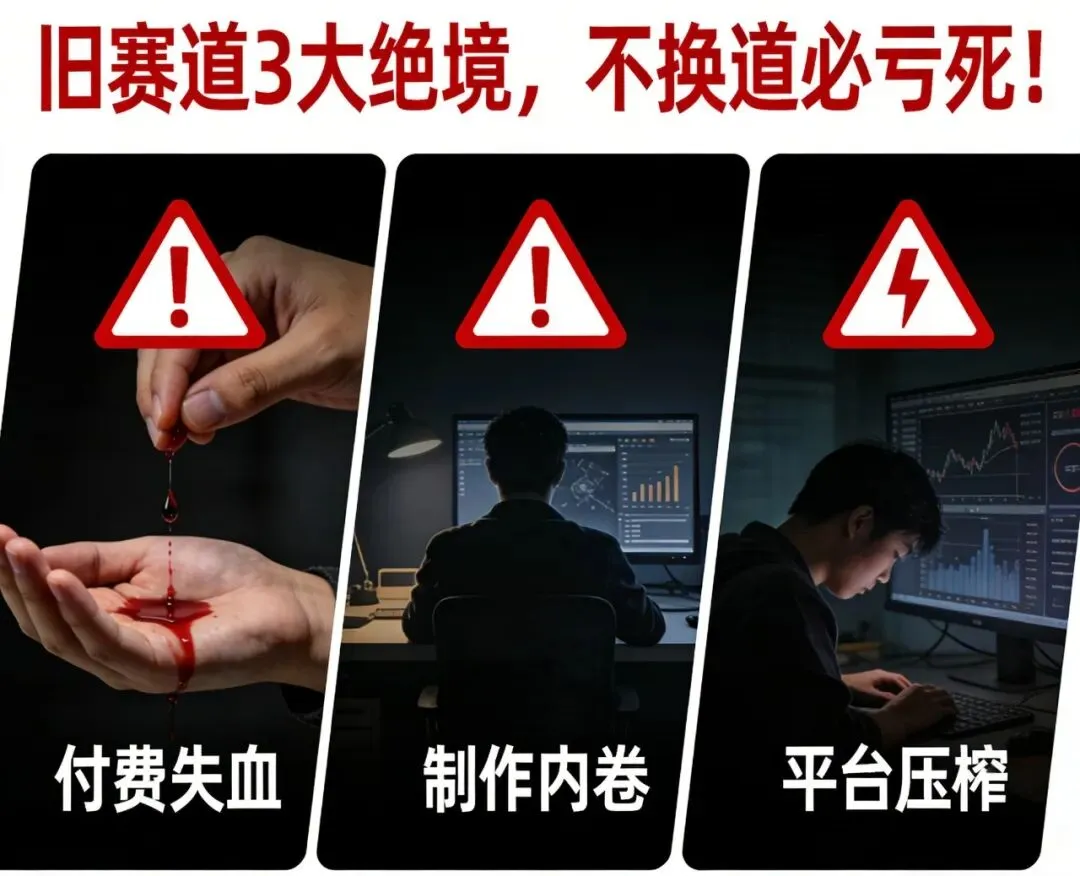 旧赛道3大绝境，不换道必亏死！

付费失血

制作内卷

平台压榨