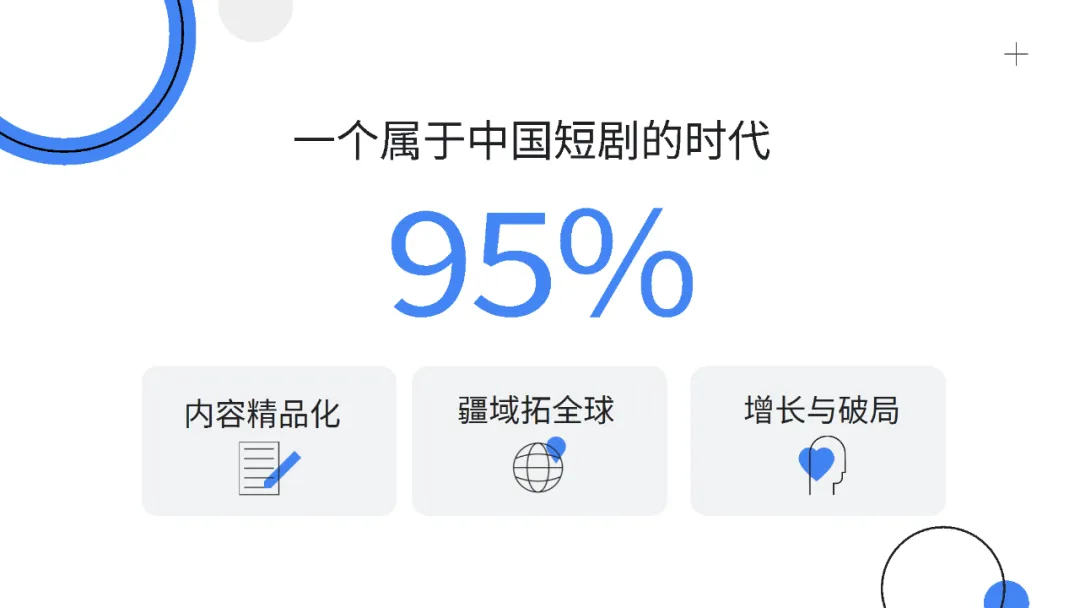 一个属于中国短剧的时代

95%

内容精品化

疆域拓全球

增长与破局