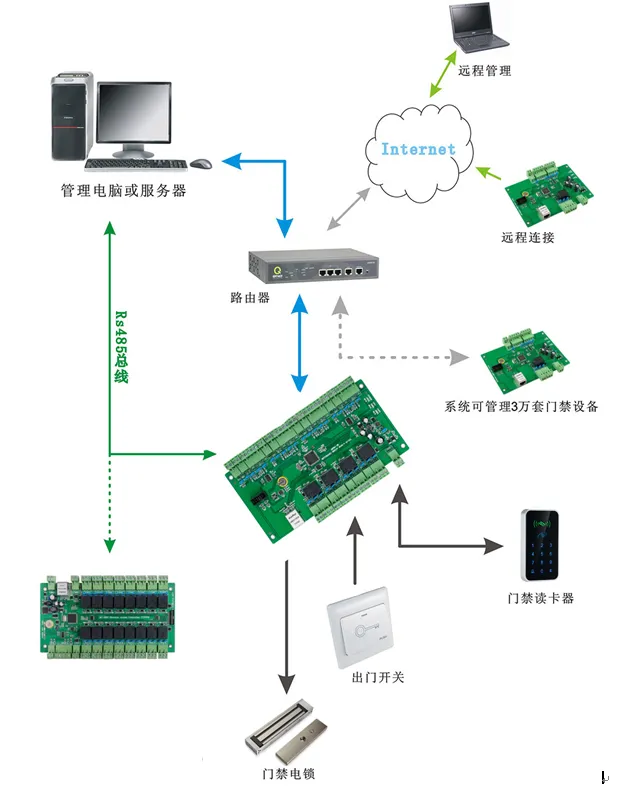 远程管理

Internet

管理电脑或服务器

远程连接

路由器

Rs485总线

系统可管理3万套门禁设备

门禁读卡器

出门开关

门禁电锁