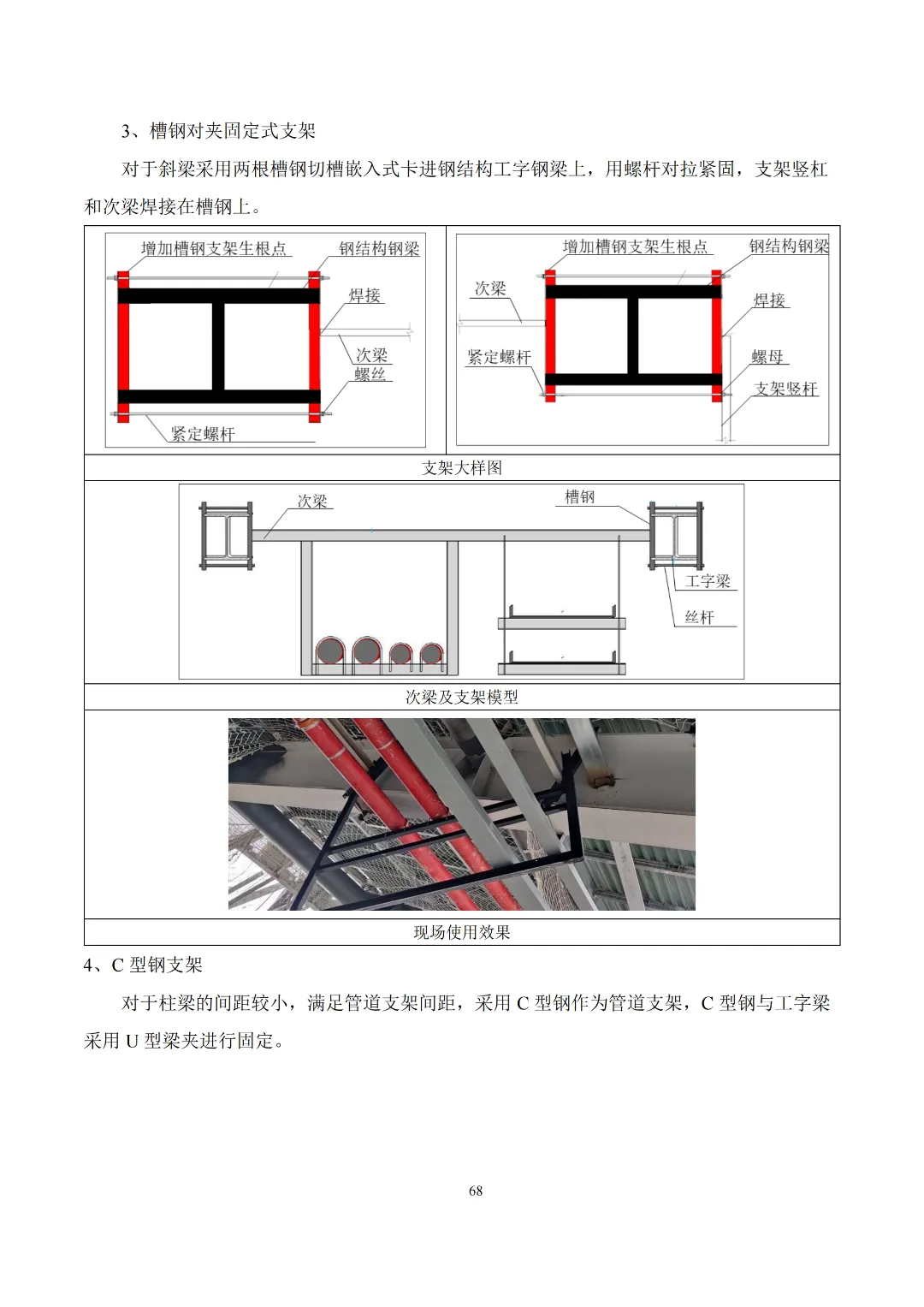 3、槽钢对夹固定式支架

对于斜梁采用两根槽钢切槽嵌入式卡进钢结构工字钢梁上，用螺杆对拉紧固，支架竖杠和次梁焊接在槽钢上。

增加槽钢支架生根点

钢结构钢梁

焊接

次梁

螺丝

紧定螺杆

增加槽钢支架生根点

钢结构钢梁

次梁

焊接

紧定螺杆

螺母

支架竖杆

支架大样图

次梁

槽钢

工字梁

丝杆

次梁及支架模型

现场使用效果

4、C 型钢支架

对于柱梁的间距较小，满足管道支架间距，采用 C 型钢作为管道支架，C 型钢与工字梁采用 U 型梁夹进行固定。

68