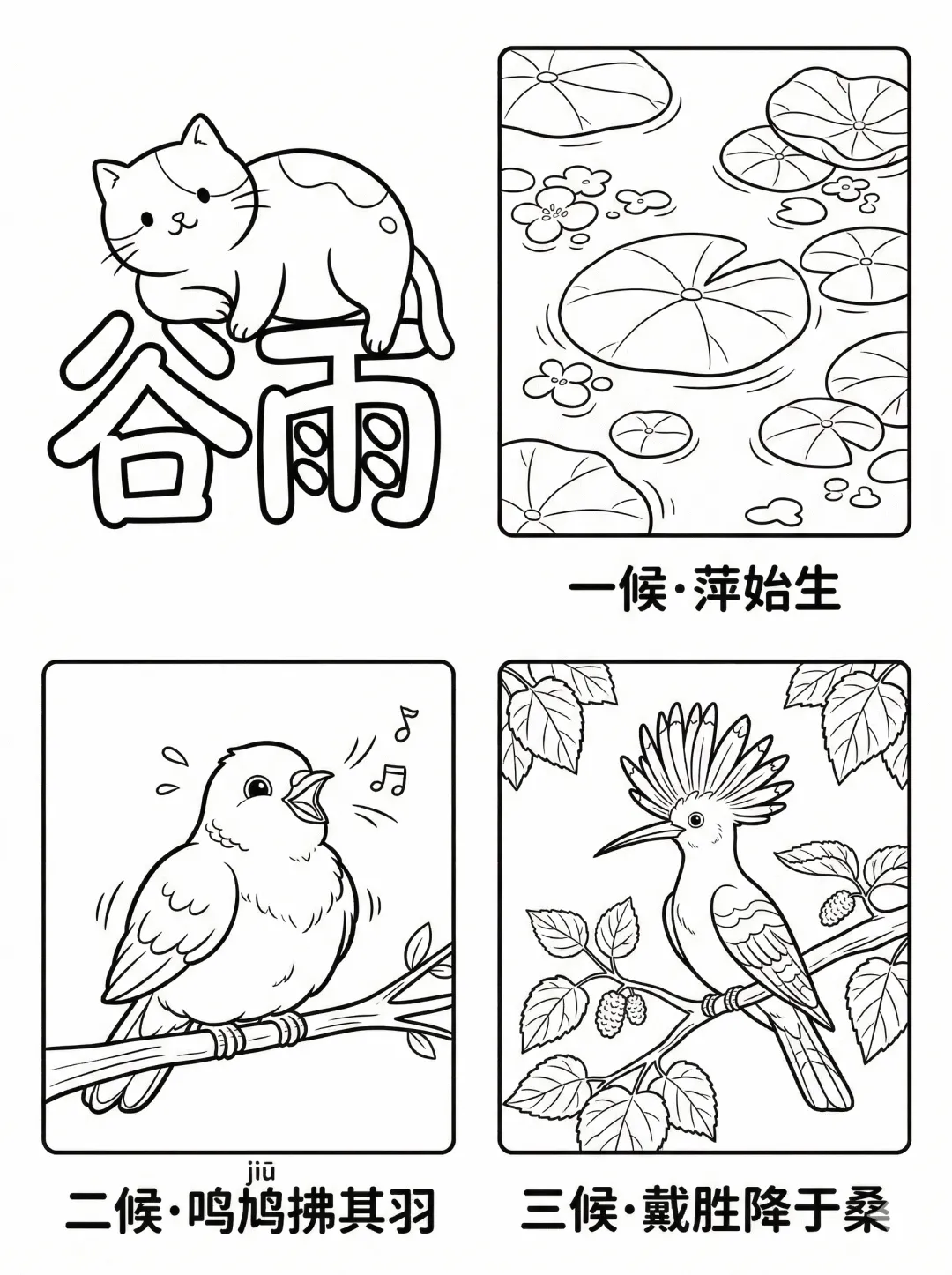 谷雨

一候·萍始生

jiū
二候·鸣鸠拂其羽

三候·戴胜降于桑