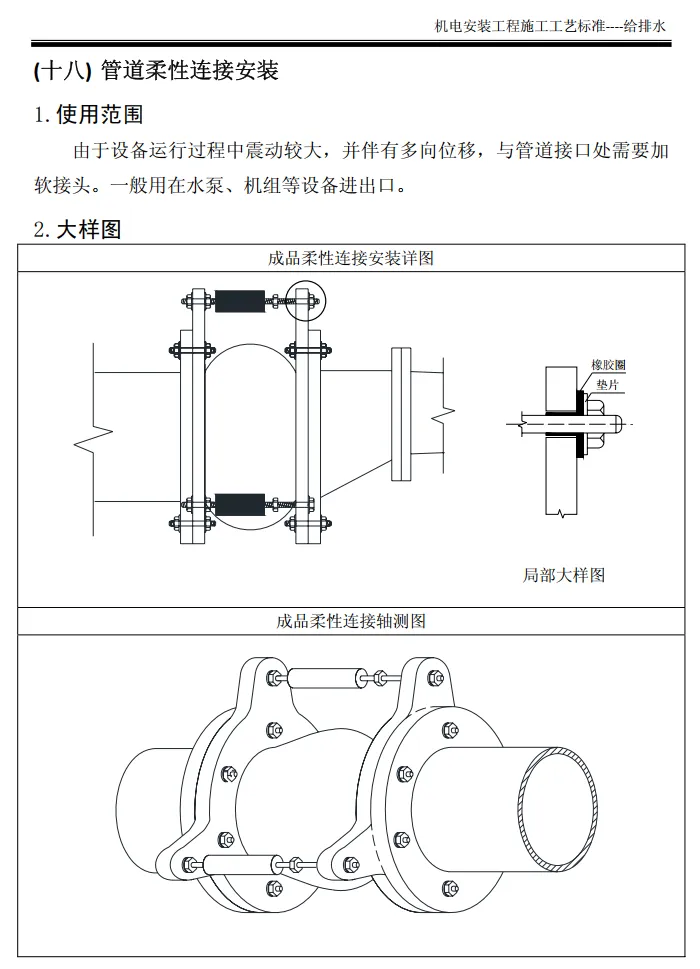 机电安装工程施工工艺标准----给排水

(十八) 管道柔性连接安装

1. 使用范围

由于设备运行过程中震动较大，并伴有多向位移，与管道接口处需要加软接头。一般用在水泵、机组等设备进出口。

2. 大样图

成品柔性连接安装详图

橡胶圈

垫片

局部大样图

成品柔性连接轴测图