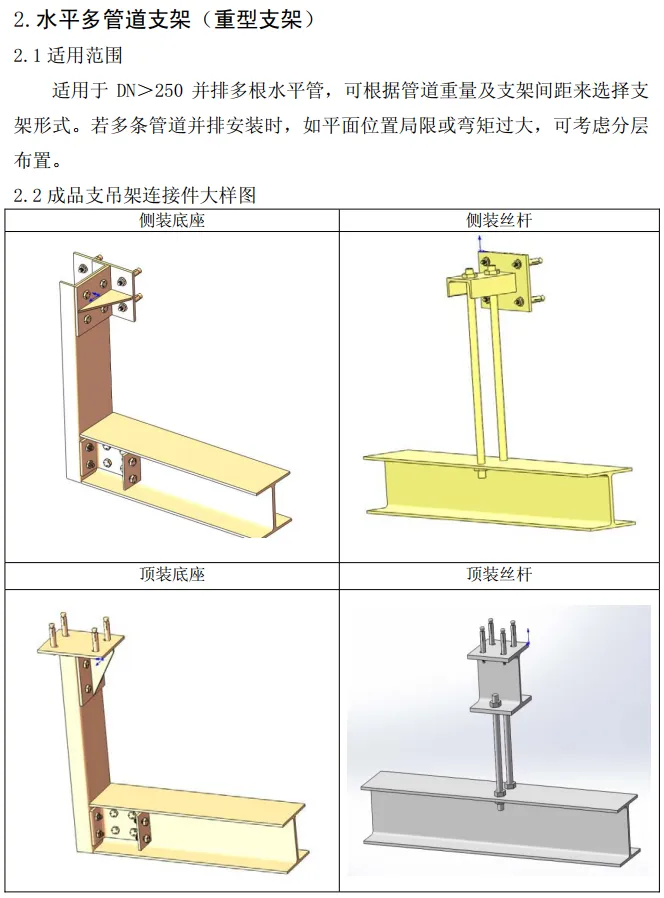 2. 水平多管道支架（重型支架）

2.1 适用范围

适用于 DN＞250 并排多根水平管，可根据管道重量及支架间距来选择支架形式。若多条管道并排安装时，如平面位置局限或弯矩过大，可考虑分层布置。

2.2 成品支吊架连接件大样图

| 侧装底座 | 侧装丝杆 |
|---|---|
| | |
| 顶装底座 | 顶装丝杆 |
| | |