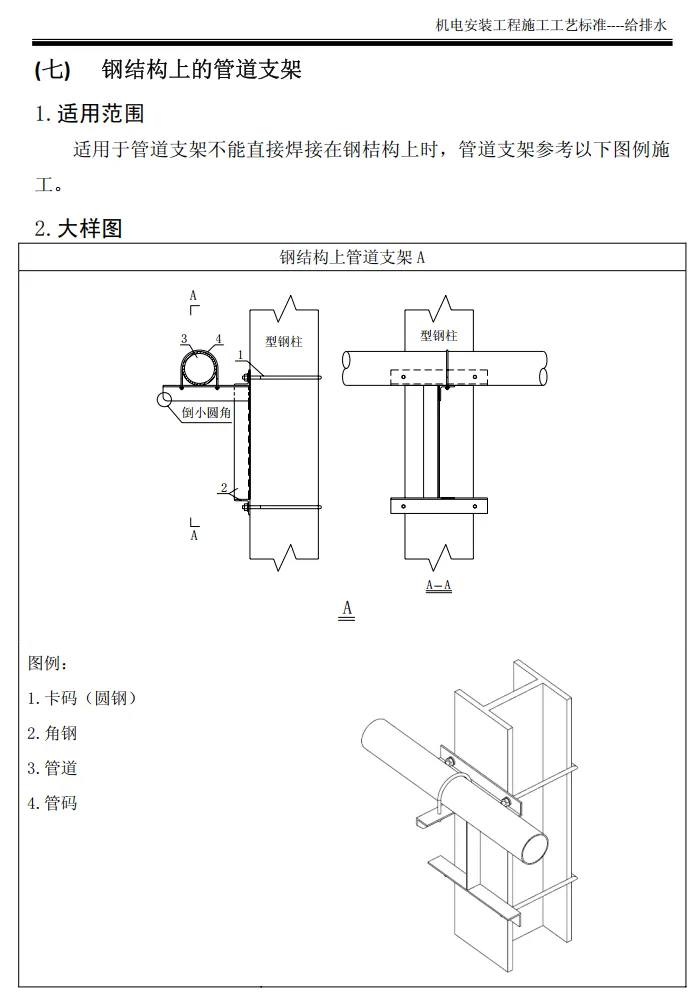 机电安装工程施工工艺标准----给排水

(七) 钢结构上的管道支架

1. 适用范围

适用于管道支架不能直接焊接在钢桔构上时，管道支架参考以下图例施工。

2. 大样图

钢结构上管道支架 A

A

3 4

1

型钢柱

倒小圆角

2

A

型钢柱

A—A

A

图例：

1. 卡码（圆钢）

2. 角钢

3. 管道

4. 管码