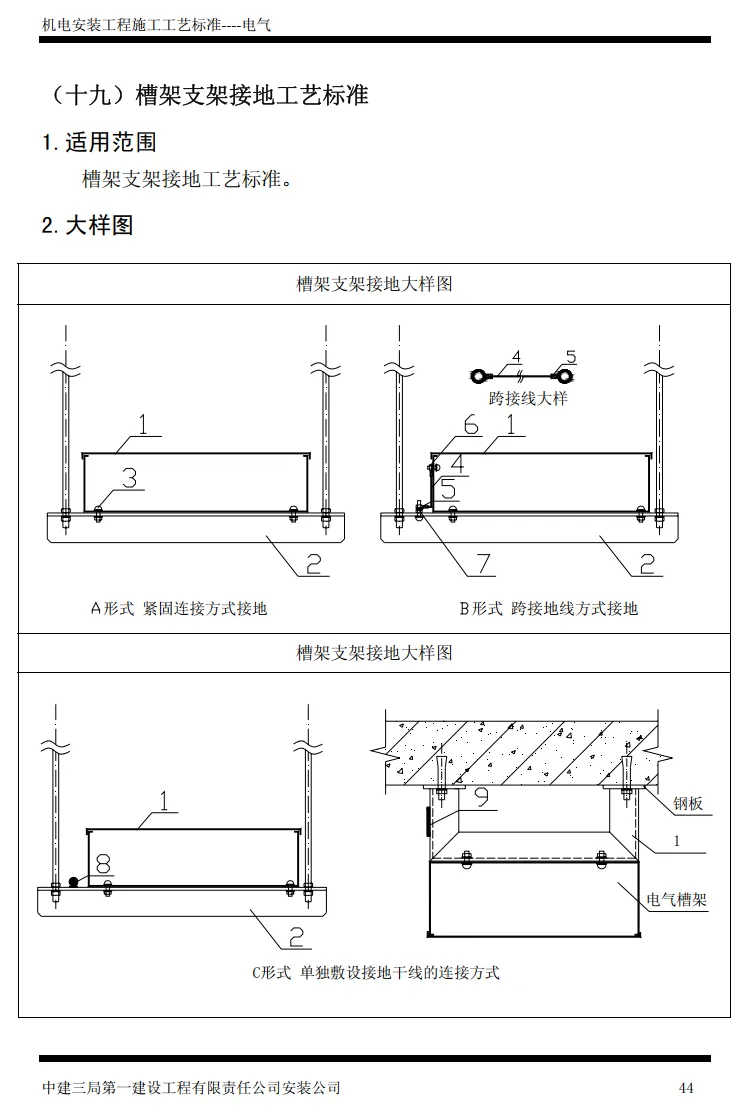 机电安装工程施工工艺标准----电气

（十九）槽架支架接地工艺标准

1. 适用范围

槽架支架接地工艺标准。

2. 大样图

槽架支架接地大样图

1
3
2
A形式 紧固连接方式接地

4 5
跨接线大样
6 1
4
5
7 2
B形式 跨接地线方式接地

槽架支架接地大样图

1
8
2

9
钢板
1
电气槽架
C形式 单独敷设接地干线的连接方式

中建三局第一建设工程有限责任公司安装公司 44