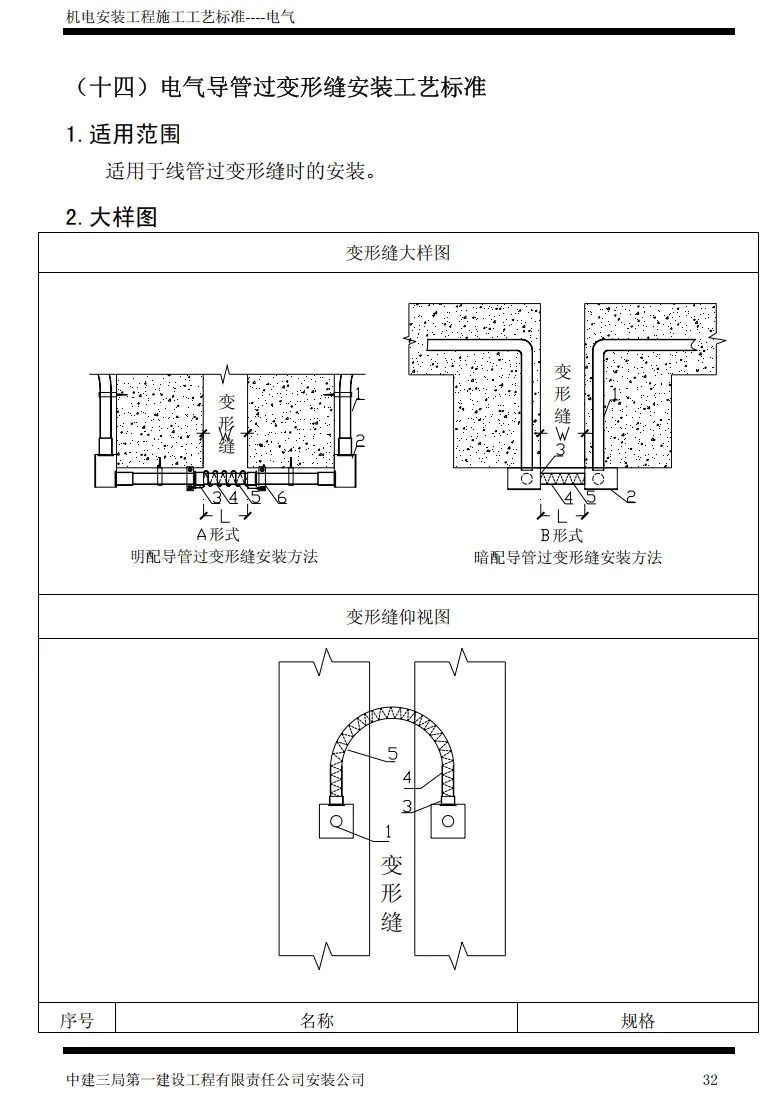 机电安装工程施工工艺标准----电气

（十四）电气导管过变形缝安装工艺标准

1. 适用范围

适用于线管过变形缝时的安装。

2. 大样图

变形缝大样图

变形缝 W 1 2 3 4 5 6 L A形式 明配导管过变形缝安装方法

变形缝 W 1 3 4 5 2 L B形式 暗配导管过变形缝安装方法

变形缝仰视图

5 4 3 1 变形缝

| 序号 | 名称 | 规格 |
|---|---|---|

中建三局第一建设工程有限责任公司安装公司 32