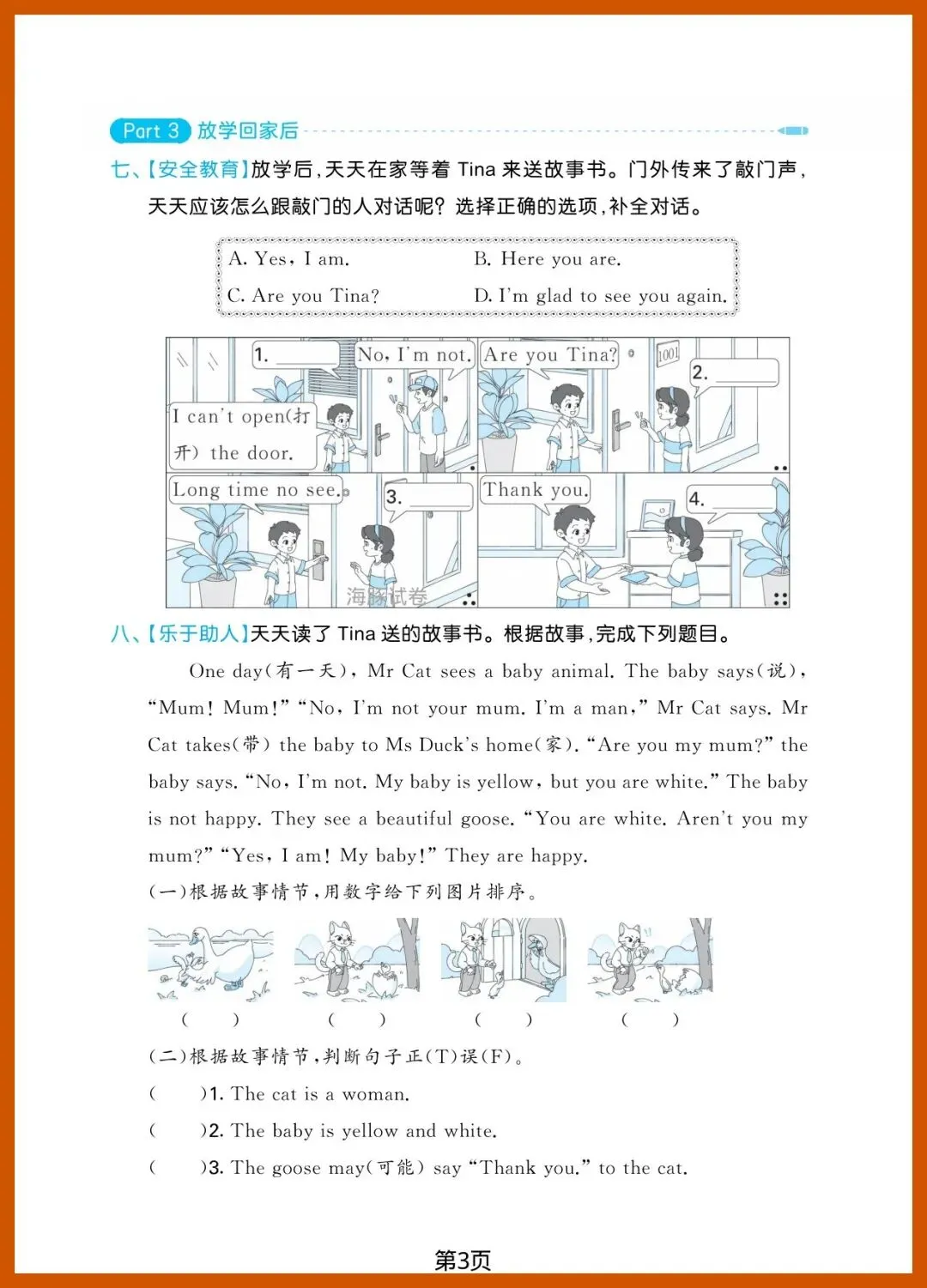 Part 3 放学回家后

七、【安全教育】放学后，天天在家等着 Tina 来送故事书。门外传来了敲门声，天天应该怎么跟敲门的人对话呢？选择正确的选项，补全对话。

A. Yes, I am.　　B. Here you are.
C. Are you Tina?　　D. I'm glad to see you again.

1. ______
No, I'm not.
I can't open(打开) the door.
Are you Tina?
1001
2. ______
Long time no see.
3. ______
Thank you.
4. ______
海豚试卷

八、【乐于助人】天天读了 Tina 送的故事书。根据故事，完成下列题目。

One day(有一天), Mr Cat sees a baby animal. The baby says(说), "Mum! Mum!" "No, I'm not your mum. I'm a man," Mr Cat says. Mr Cat takes(带) the baby to Ms Duck's home(家). "Are you my mum?" the baby says. "No, I'm not. My baby is yellow, but you are white." The baby is not happy. They see a beautiful goose. "You are white. Aren't you my mum?" "Yes, I am! My baby!" They are happy.

(一)根据故事情节，用数字给下列图片排序。

(　　)　(　　)　(　　)　(　　)

(二)根据故事情节，判断句子正(T)误(F)。

(　　)1. The cat is a woman.
(　　)2. The baby is yellow and white.
(　　)3. The goose may(可能) say "Thank you." to the cat.

第3页