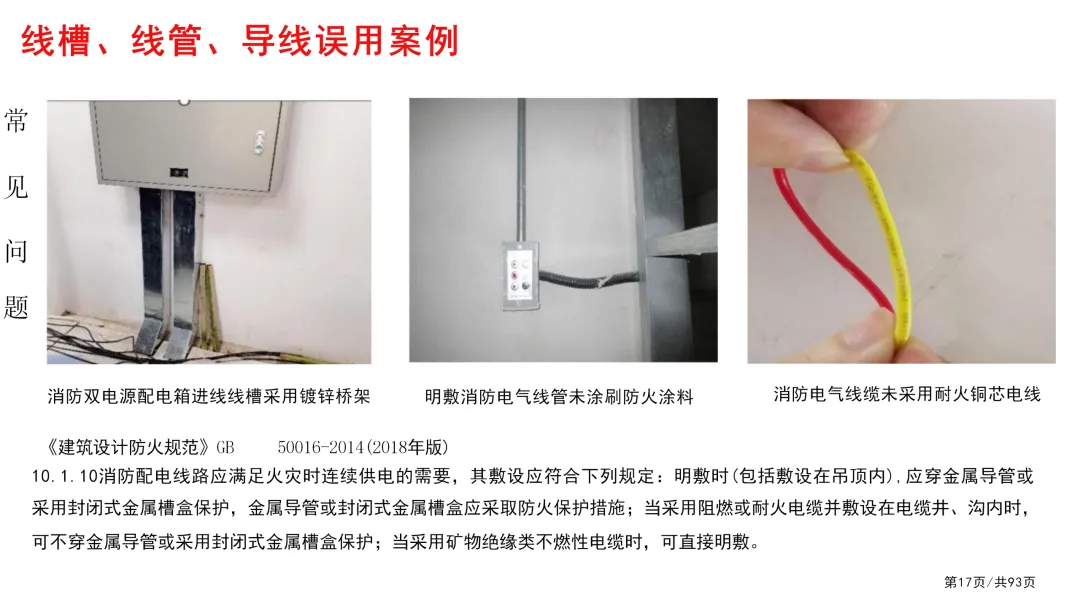 线槽、线管、导线误用案例

常见问题

消防双电源配电箱进线线槽采用镀锌桥架

明敷消防电气线管未涂刷防火涂料

消防电气线缆未采用耐火铜芯电线

《建筑设计防火规范》GB 50016-2014(2018年版)

10.1.10消防配电线路应满足火灾时连续供电的需要，其敷设应符合下列规定：明敷时(包括敷设在吊顶内),应穿金属导管或采用封闭式金属槽盒保护，金属导管或封闭式金属槽盒应采取防火保护措施；当采用阻燃或耐火电缆并敷设在电缆井、沟内时，可不穿金属导管或采用封闭式金属槽盒保护；当采用矿物绝缘类不燃性电缆时，可直接明敷。

第17页/共93页