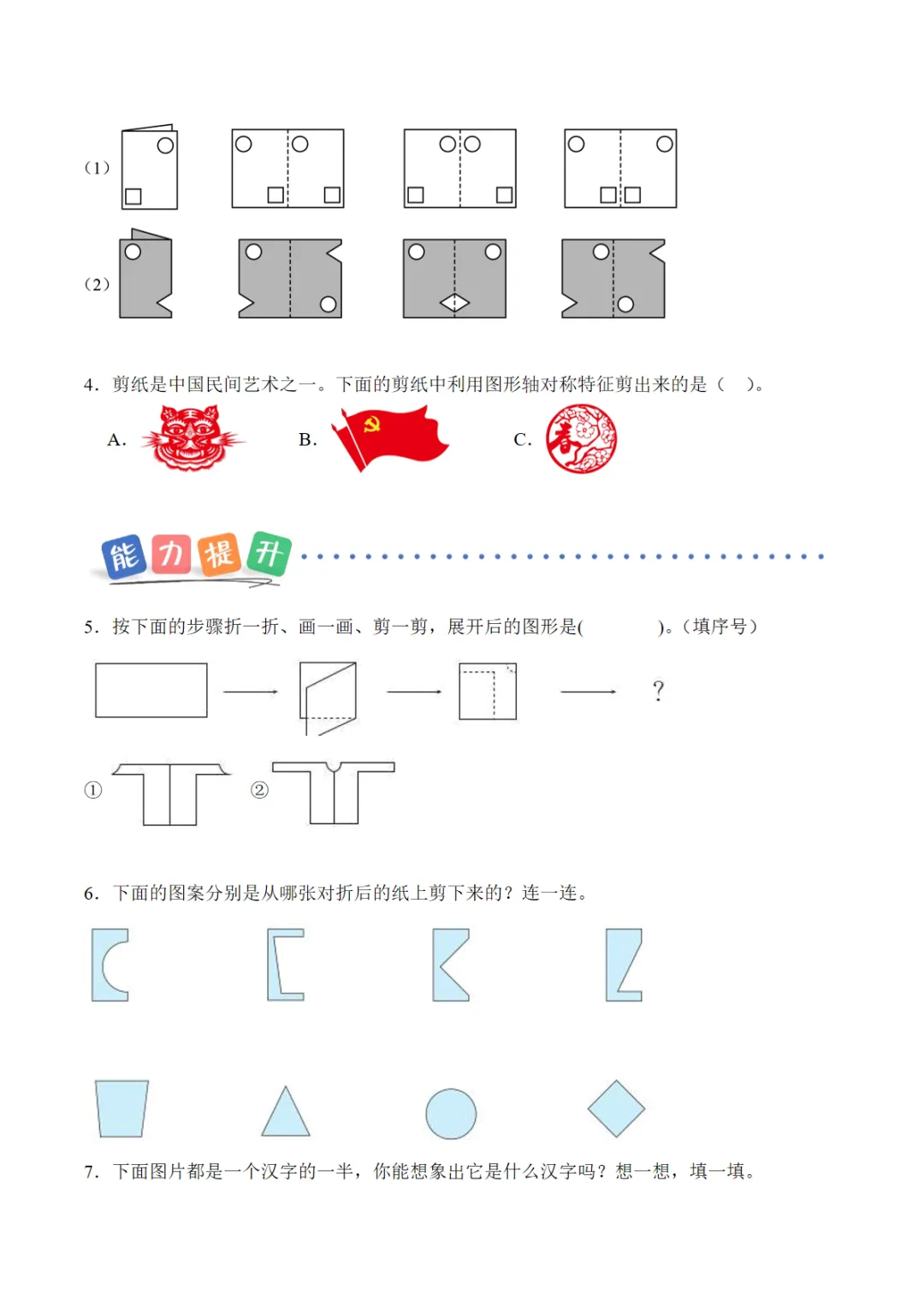 （1）

（2）

4．剪纸是中国民间艺术之一。下面的剪纸中利用图形轴对称特征剪出来的是（　）。

A.　　B.　　C.

春

能力提升

5．按下面的步骤折一折、画一画、剪一剪，展开后的图形是(　　　)。(填序号)

?

①　　②

6．下面的图案分别是从哪张对折后的纸上剪下来的？连一连。

7．下面图片都是一个汉字的一半，你能想象出它是什么汉字吗？想一想，填一填。