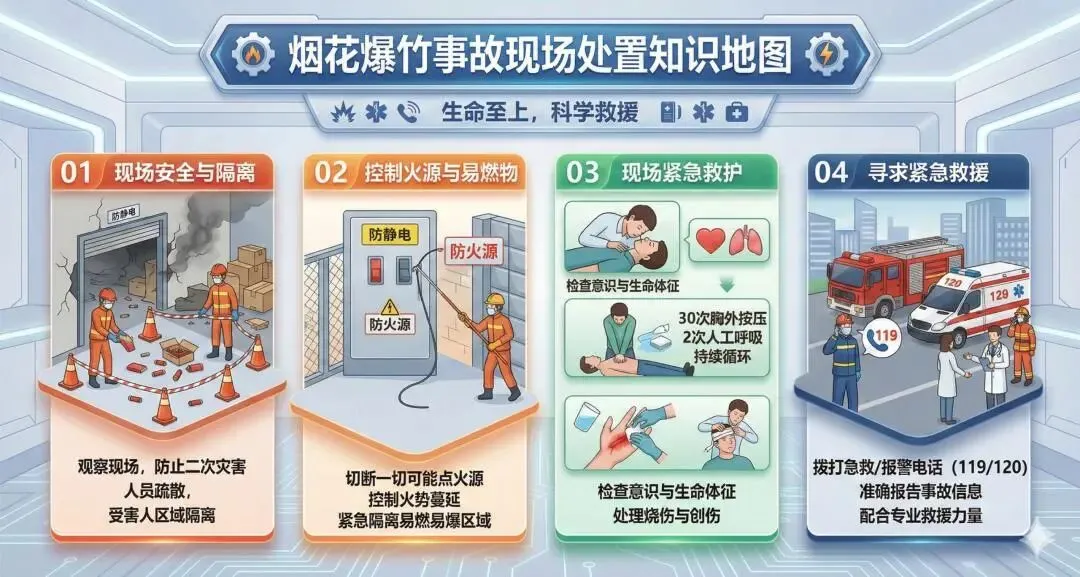 烟花爆竹事故现场处置知识地图

生命至上，科学救援

01 现场安全与隔离

防静电

观察现场，防止二次灾害
人员疏散，
受害人区域隔离

02 控制火源与易燃物

防静电

防火源

防火源

切断一切可能点火源
控制火势蔓延
紧急隔离易燃易爆区域

03 现场紧急救护

检查意识与生命体征

30次胸外按压
2次人工呼吸
持续循环

检查意识与生命体征
处理烧伤与创伤

04 寻求紧急救援

120

129

119

拨打急救/报警电话（119/120）
准确报告事故信息
配合专业救援力量