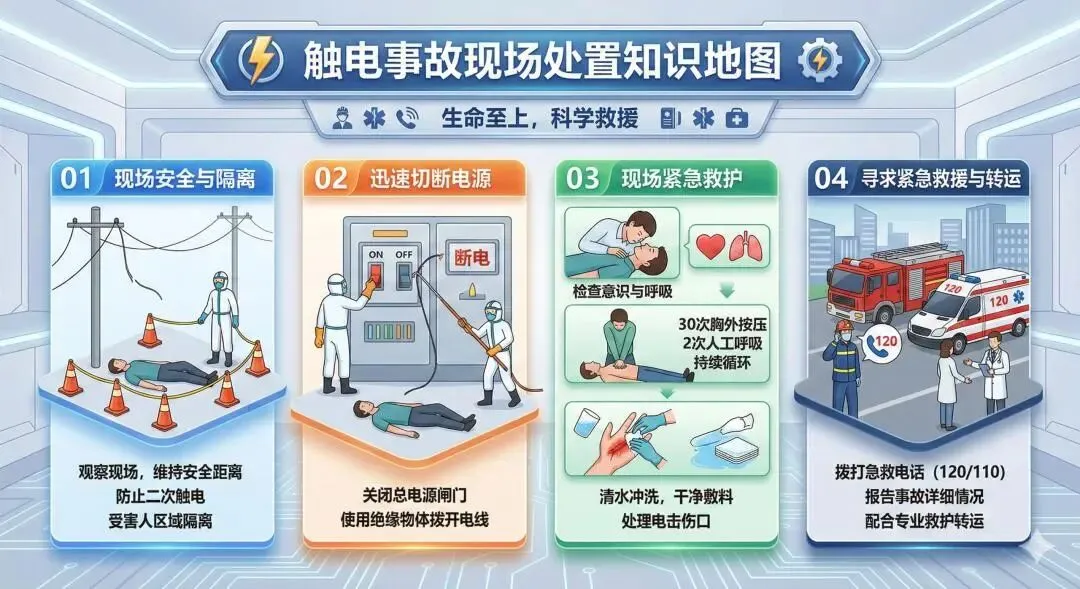 触电事故现场处置知识地图

生命至上，科学救援

01 现场安全与隔离

观察现场，维持安全距离
防止二次触电
受害人区域隔离

02 迅速切断电源

ON OFF
断电

关闭总电源闸门
使用绝缘物体拨开电线

03 现场紧急救护

检查意识与呼吸

30次胸外按压
2次人工呼吸
持续循环

清水冲洗，干净敷料
处理电击伤口

04 寻求紧急救援与转运

120
120
120

拨打急救电话（120/110）
报告事故详细情况
配合专业救护转运