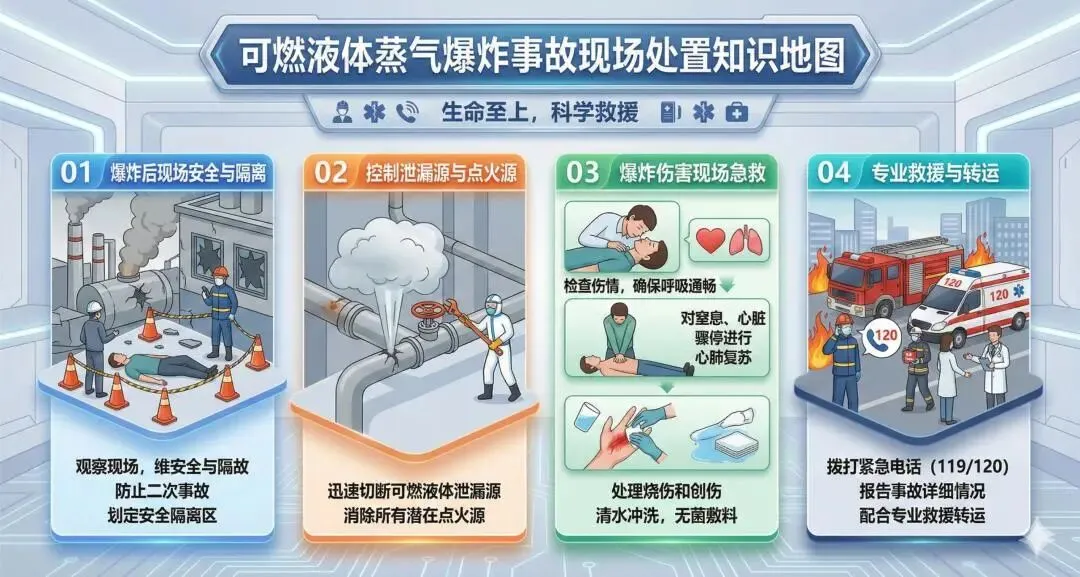 可燃液体蒸气爆炸事故现场处置知识地图

生命至上，科学救援

01 爆炸后现场安全与隔离

观察现场，维安全与隔故
防止二次事故
划定安全隔离区

02 控制泄漏源与点火源

迅速切断可燃液体泄漏源
消除所有潜在点火源

03 爆炸伤害现场急救

检查伤情，确保呼吸通畅

对窒息、心脏骤停进行心肺复苏

处理烧伤和创伤
清水冲洗，无菌敷料

04 专业救援与转运

120

120

120

拨打紧急电话（119/120）
报告事故详细情况
配合专业救援转运