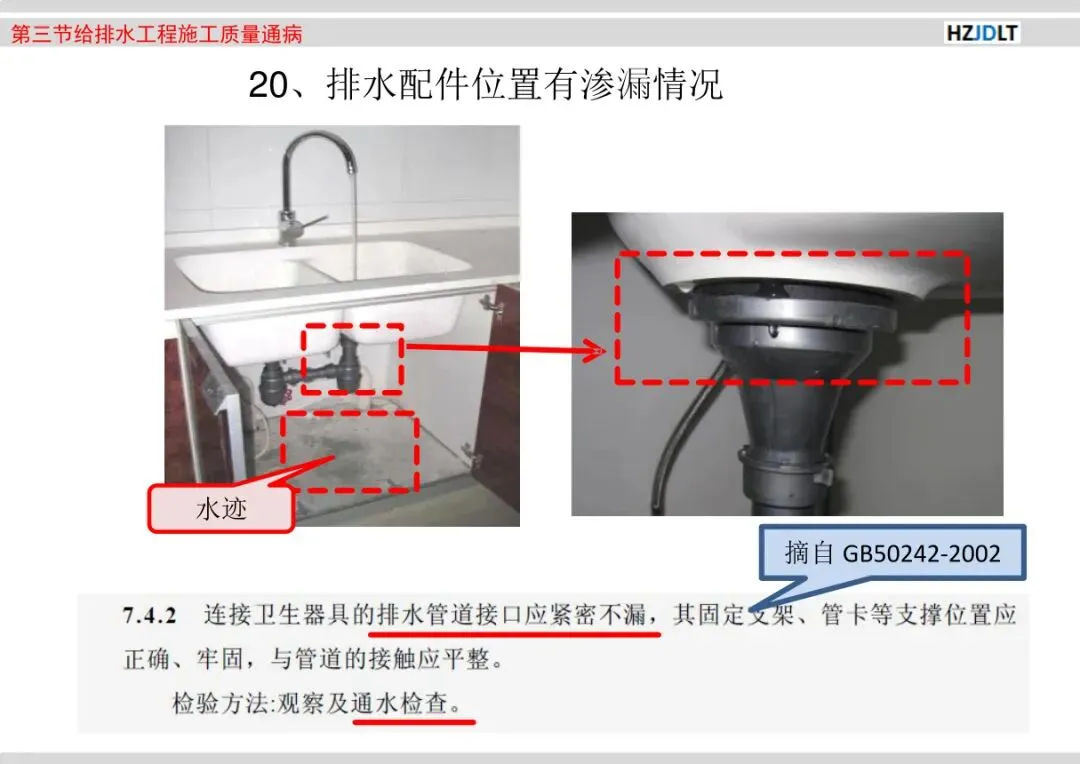 第三节给排水工程施工质量通病

HZJDLT

20、排水配件位置有渗漏情况

水迹

摘自 GB50242-2002

7.4.2 连接卫生器具的排水管道接口应紧密不漏，其固定支架、管卡等支撑位置应正确、牢固，与管道的接触应平整。

检验方法:观察及通水检查。