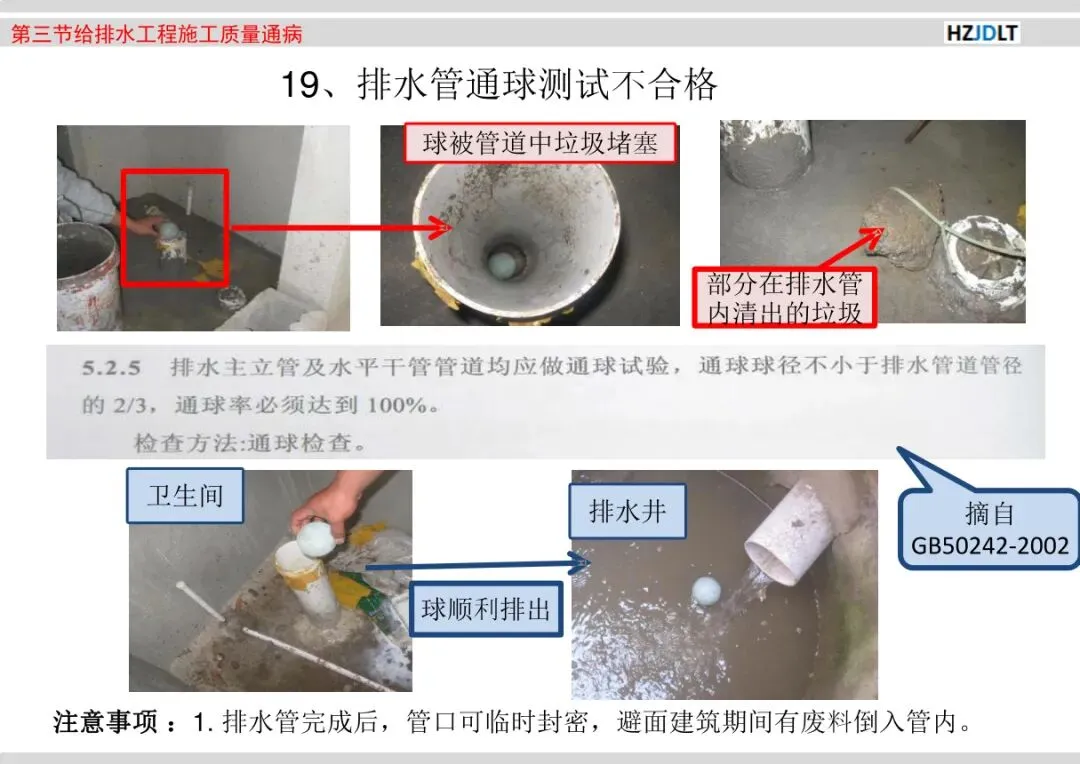 第三节给排水工程施工质量通病

HZJDLT

19、排水管通球测试不合格

球被管道中垃圾堵塞

部分在排水管内清出的垃圾

5.2.5 排水主立管及水平干管管道均应做通球试验，通球球径不小于排水管道管径的 2/3，通球率必须达到 100%。

检查方法:通球检查。

摘自 GB50242-2002

卫生间

排水井

球顺利排出

注意事项 ：1. 排水管完成后，管口可临时封密，避面建筑期间有废料倒入管内。