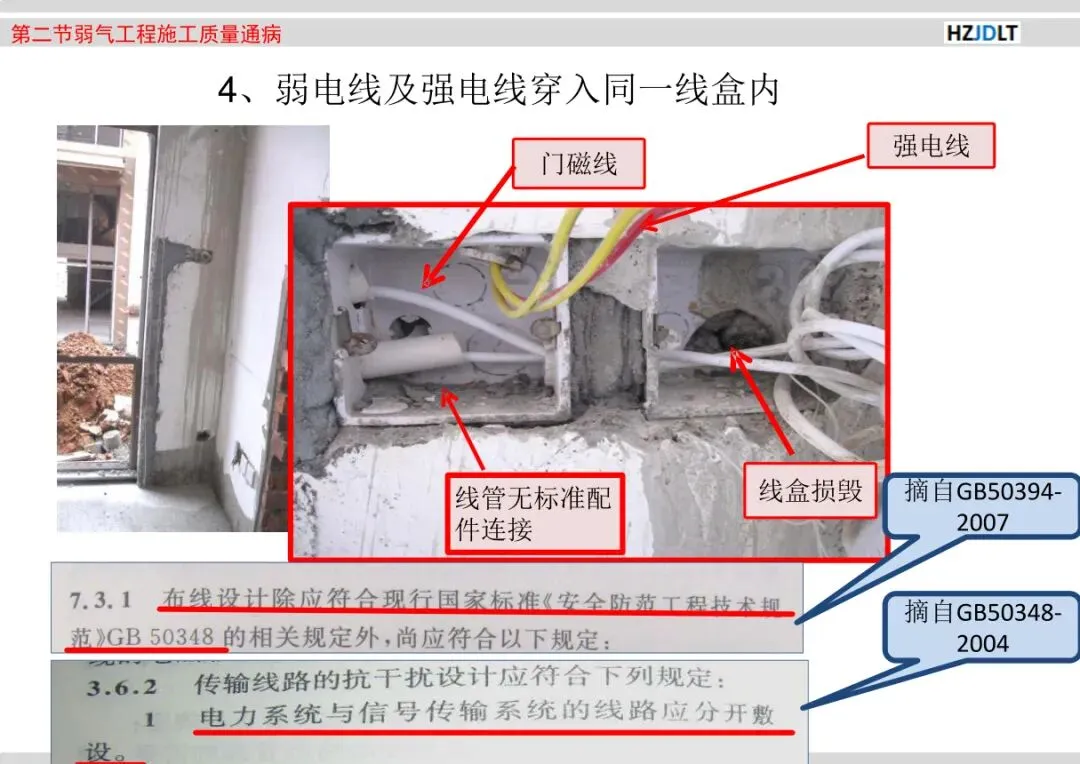 第二节弱气工程施工质量通病

HZJDLT

4、弱电线及强电线穿入同一线盒内

门磁线

强电线

线管无标准配件连接

线盒损毁

摘自GB50394-2007

7.3.1 布线设计除应符合现行国家标准《安全防范工程技术规范》GB 50348 的相关规定外，尚应符合以下规定：

摘自GB50348-2004

3.6.2 传输线路的抗干扰设计应符合下列规定：

1 电力系统与信号传输系统的线路应分开敷设。