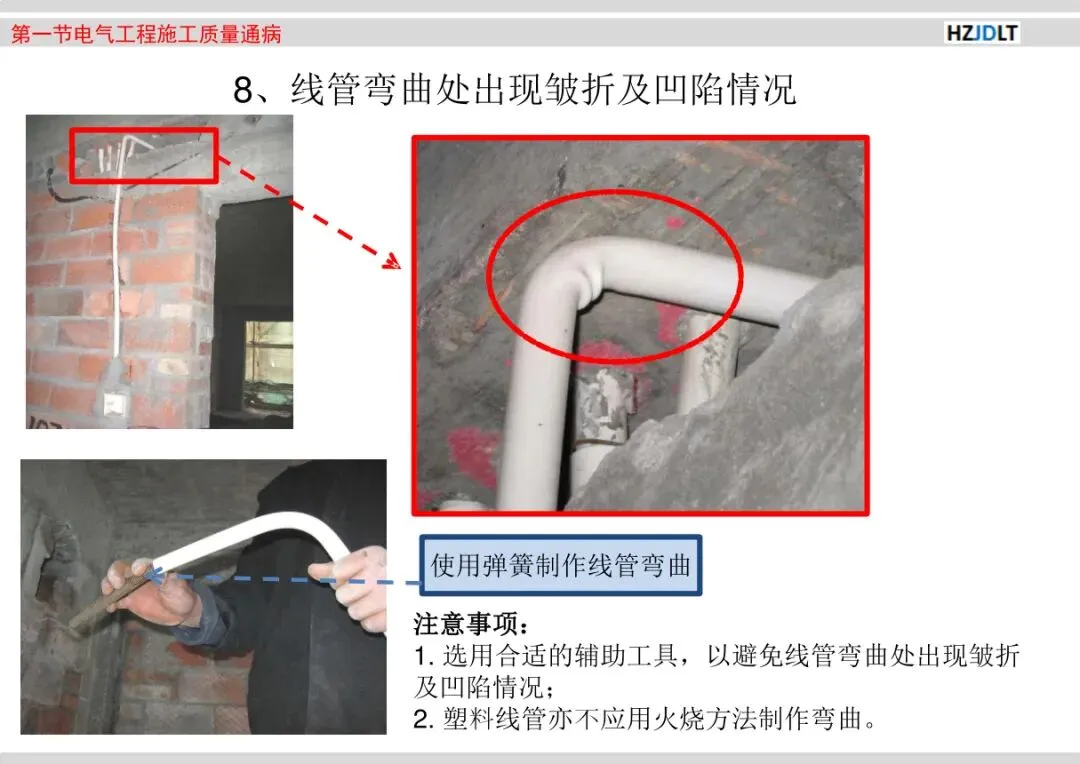 第一节电气工程施工质量通病

HZJDLT

8、线管弯曲处出现皱折及凹陷情况

使用弹簧制作线管弯曲

注意事项：
1. 选用合适的辅助工具，以避免线管弯曲处出现皱折及凹陷情况；
2. 塑料线管亦不应用火烧方法制作弯曲。