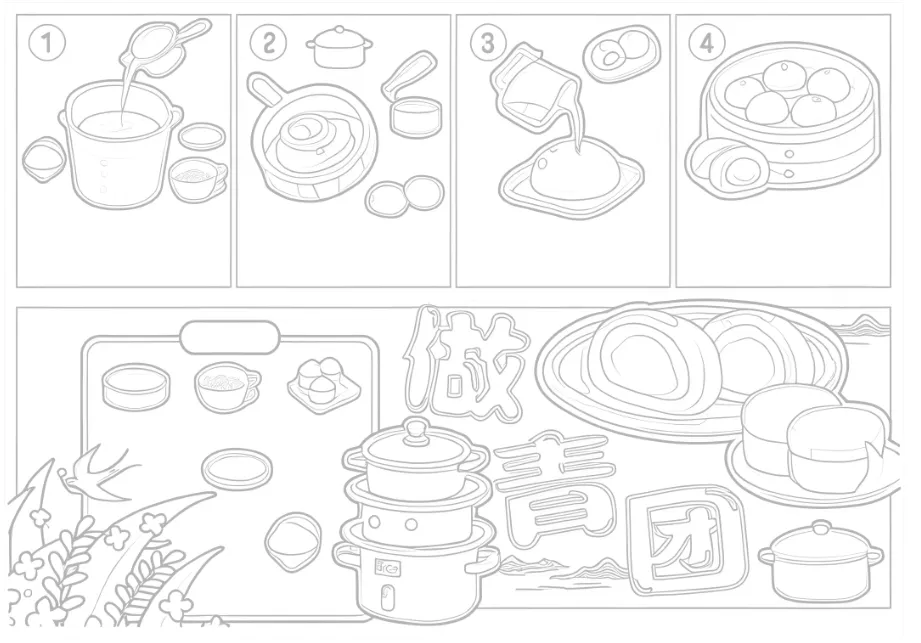 1
2
3
4
做青团