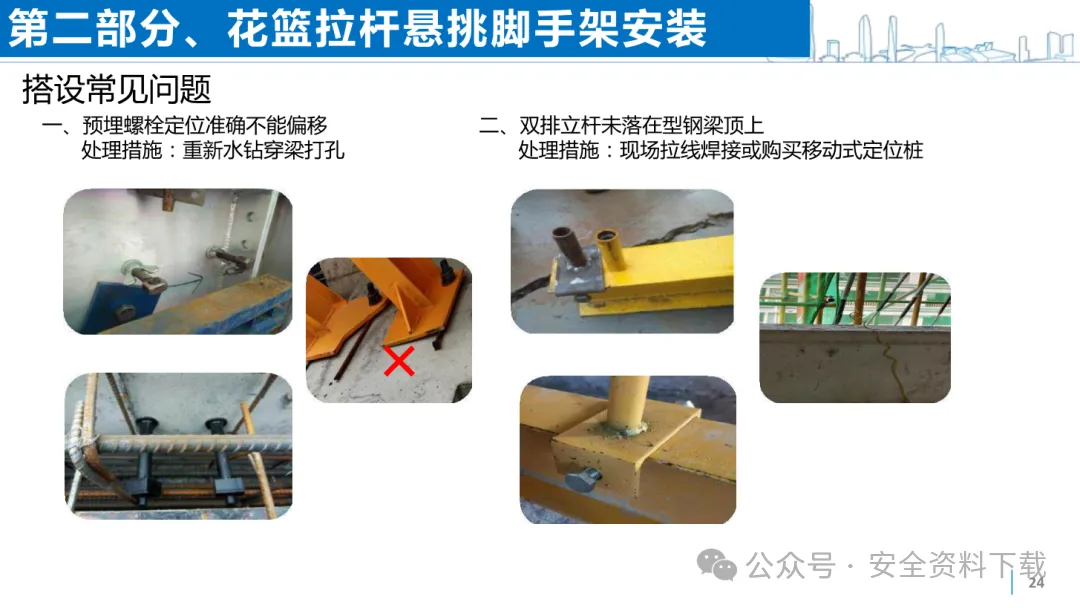 第二部分、花篮拉杆悬挑脚手架安装

搭设常见问题

一、预埋螺栓定位准确不能偏移
处理措施：重新水钻穿梁打孔

二、双排立杆未落在型钢梁顶上
处理措施：现场拉线焊接或购买移动式定位桩

公众号 · 安全资料下载

24