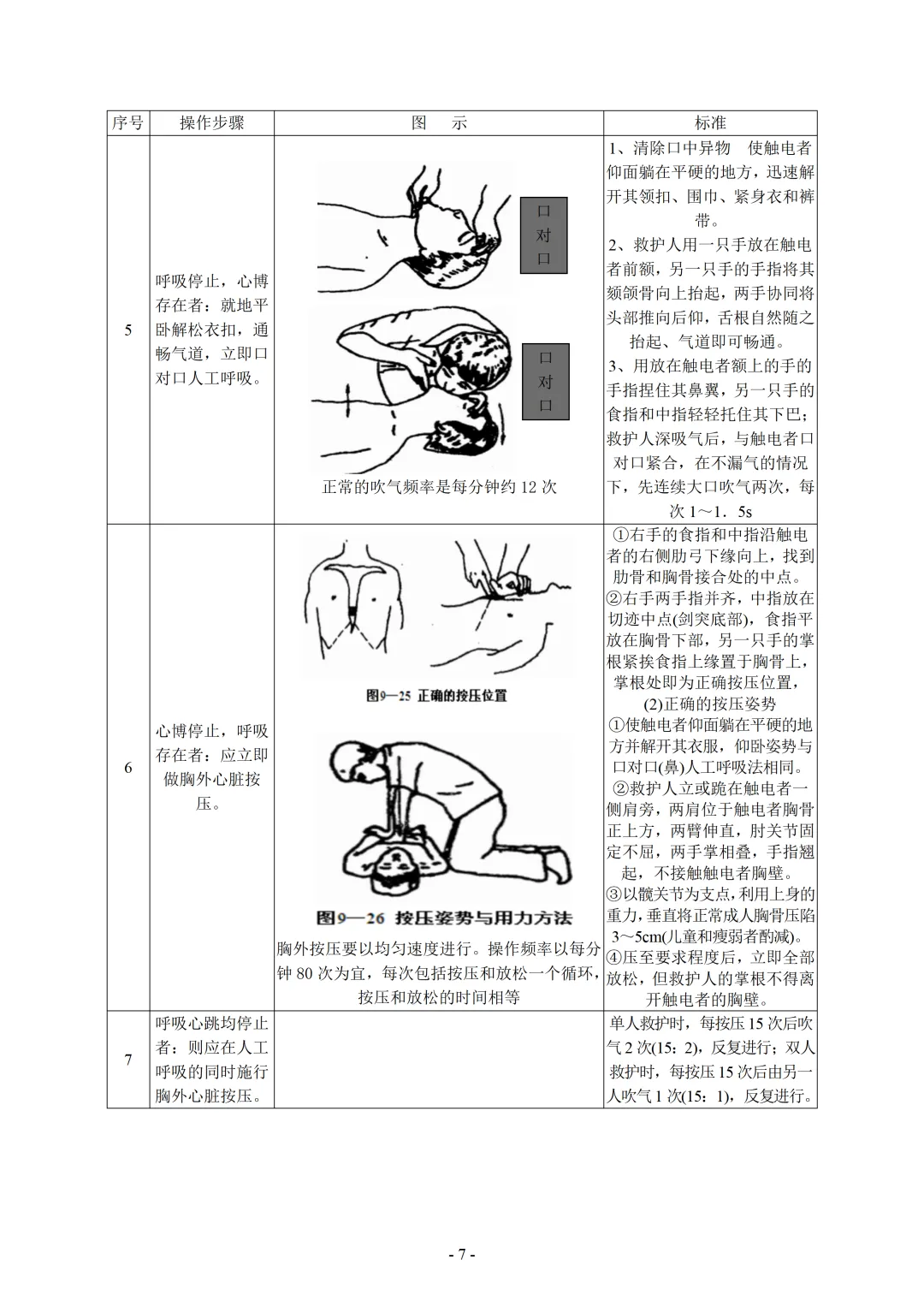 | 序号 | 操作步骤 | 图　示 | 标准 |
|---|---|---|---|
| 5 | 呼吸停止，心博存在者：就地平卧解松衣扣，通畅气道，立即口对口人工呼吸。 | 口对口 口对口 正常的吹气频率是每分钟约 12 次 | 1、清除口中异物　使触电者仰面躺在平硬的地方，迅速解开其领扣、围巾、紧身衣和裤带。 2、救护人用一只手放在触电者前额，另一只手的手指将其颏颌骨向上抬起，两手协同将头部推向后仰，舌根自然随之抬起、气道即可畅通。 3、用放在触电者额上的手的手指捏住其鼻翼，另一只手的食指和中指轻轻托住其下巴；救护人深吸气后，与触电者口对口紧合，在不漏气的情况下，先连续大口吹气两次，每次 1～1．5s |
| 6 | 心博停止，呼吸存在者：应立即做胸外心脏按压。 | 图9—25 正确的按压位置 图9—26 按压姿势与用力方法 胸外按压要以均匀速度进行。操作频率以每分钟 80 次为宜，每次包括按压和放松一个循环，按压和放松的时间相等 | ①右手的食指和中指沿触电者的右侧肋弓下缘向上，找到肋骨和胸骨接合处的中点。 ②右手两手指并齐，中指放在切迹中点(剑突底部)，食指平放在胸骨下部，另一只手的掌根紧挨食指上缘置于胸骨上，掌根处即为正确按压位置， (2)正确的按压姿势 ①使触电者仰面躺在平硬的地方并解开其衣服，仰卧姿势与口对口(鼻)人工呼吸法相同。 ②救护人立或跪在触电者一侧肩旁，两肩位于触电者胸骨正上方，两臂伸直，肘关节固定不屈，两手掌相叠，手指翘起，不接触触电者胸壁。 ③以髋关节为支点，利用上身的重力，垂直将正常成人胸骨压陷 3～5cm(儿童和瘦弱者酌减)。 ④压至要求程度后，立即全部放松，但救护人的掌根不得离开触电者的胸壁。 |
| 7 | 呼吸心跳均停止者：则应在人工呼吸的同时施行胸外心脏按压。 | | 单人救护时，每按压 15 次后吹气 2 次(15：2)，反复进行；双人救护时，每按压 15 次后由另一人吹气 1 次(15：1)，反复进行。 |

- 7 -