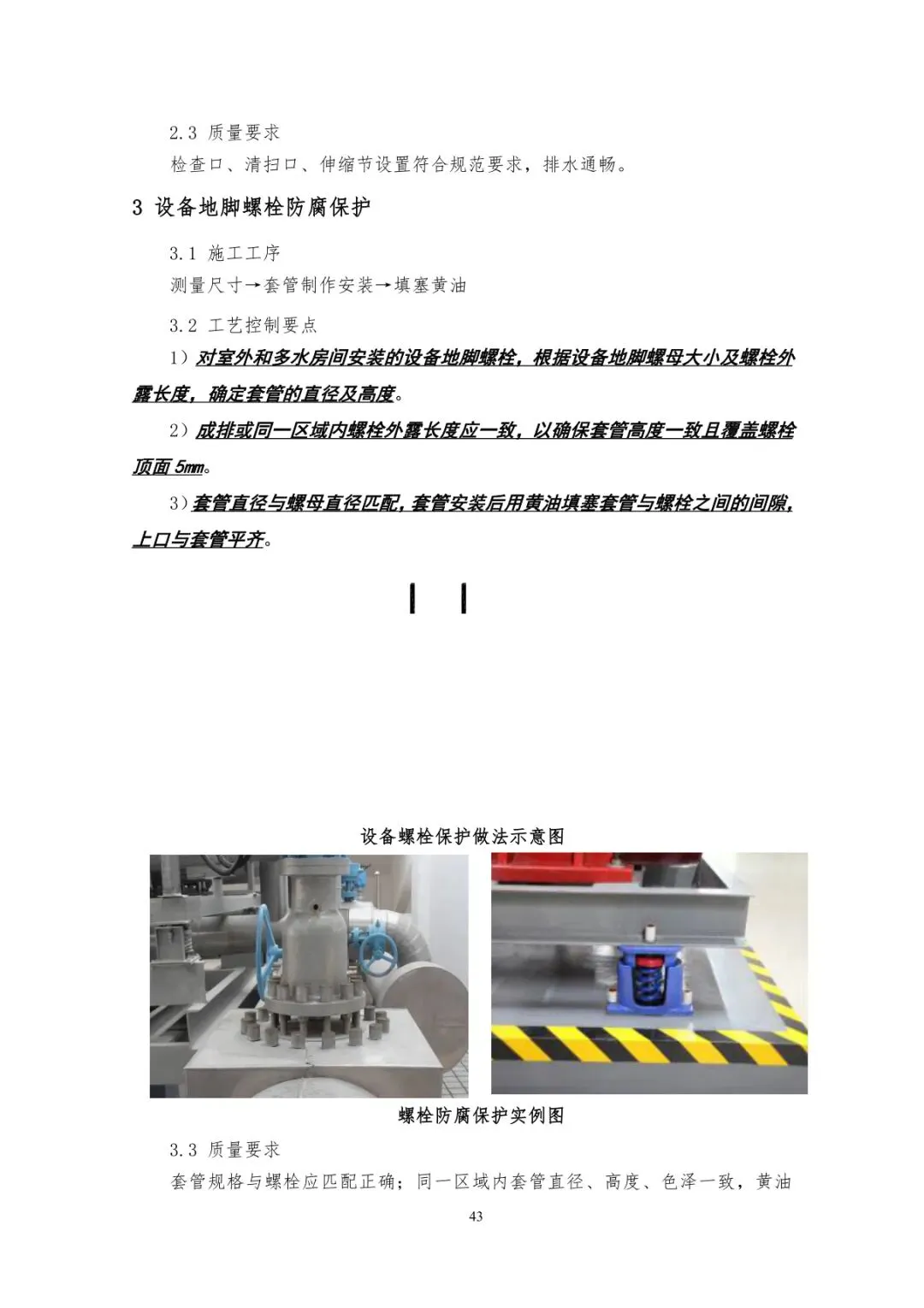 2.3 质量要求
检查口、清扫口、伸缩节设置符合规范要求，排水通畅。

3 设备地脚螺栓防腐保护

3.1 施工工序
测量尺寸→套管制作安装→填塞黄油

3.2 工艺控制要点
1）对室外和多水房间安装的设备地脚螺栓，根据设备地脚螺母大小及螺栓外露长度，确定套管的直径及高度。
2）成排或同一区域内螺栓外露长度应一致，以确保套管高度一致且覆盖螺栓顶面 5mm。
3）套管直径与螺母直径匹配，套管安装后用黄油填塞套管与螺栓之间的间隙，上口与套管平齐。

设备螺栓保护做法示意图

螺栓防腐保护实例图

3.3 质量要求
套管规格与螺栓应匹配正确；同一区域内套管直径、高度、色泽一致，黄油

43