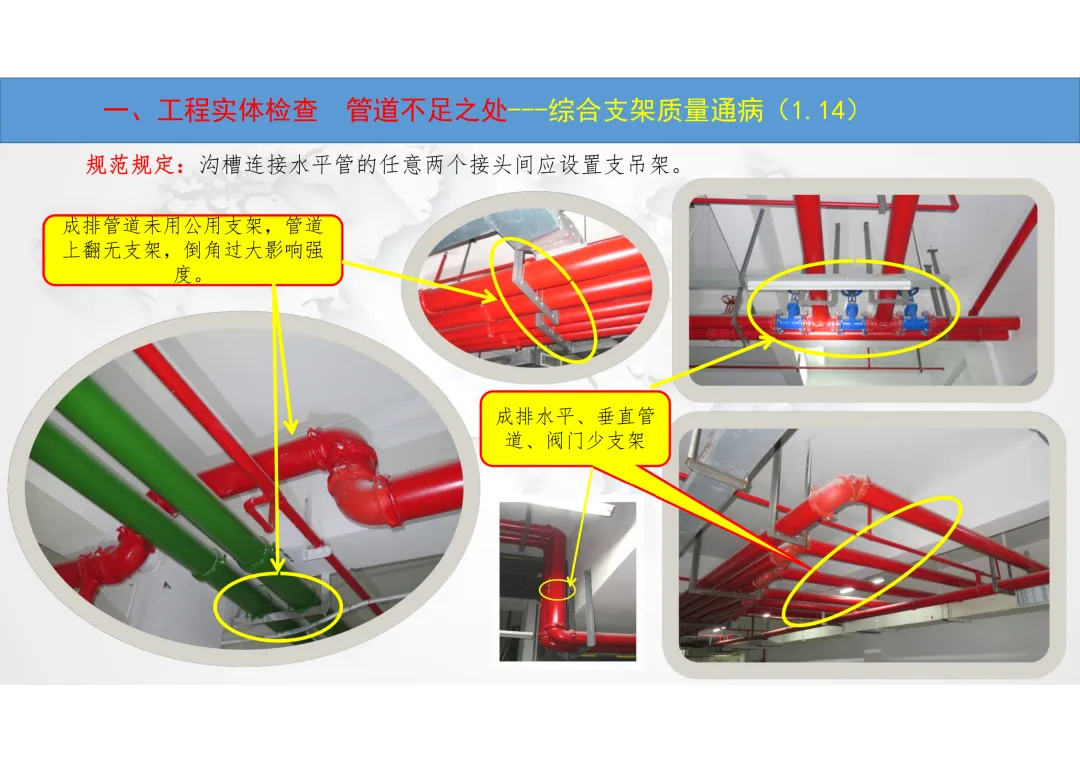 一、工程实体检查　管道不足之处---综合支架质量通病（1.14）

规范规定：沟槽连接水平管的任意两个接头间应设置支吊架。

成排管道未用公用支架，管道上翻无支架，倒角过大影响强度。

成排水平、垂直管道、阀门少支架