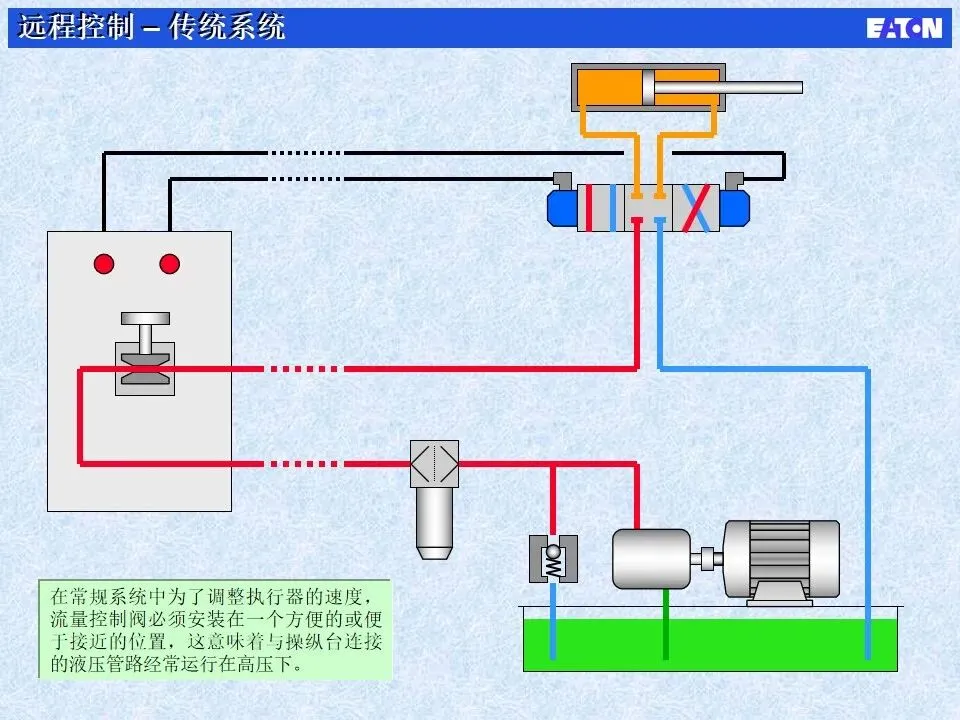 远程控制 – 传统系统

EATON

在常规系统中为了调整执行器的速度，流量控制阀必须安装在一个方便的或便于接近的位置，这意味着与操纵台连接的液压管路经常运行在高压下。