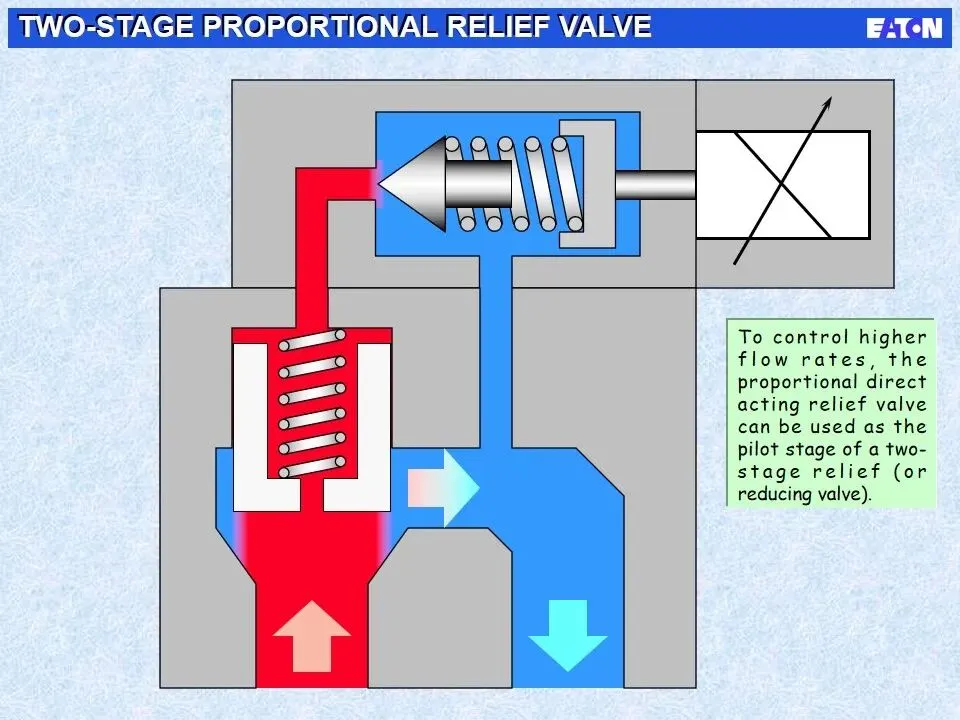 TWO-STAGE PROPORTIONAL RELIEF VALVE

EATON

To control higher flow rates, the proportional direct acting relief valve can be used as the pilot stage of a two-stage relief (or reducing valve).