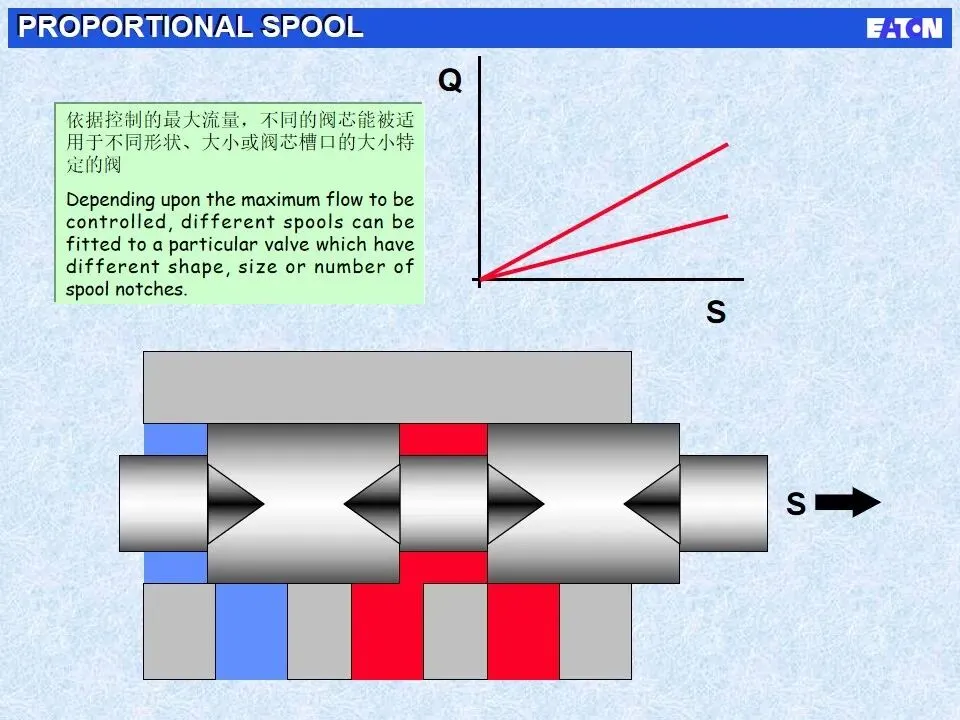 PROPORTIONAL SPOOL

EATON

依据控制的最大流量，不同的阀芯能被适用于不同形状、大小或阀芯槽口的大小特定的阀

Depending upon the maximum flow to be controlled, different spools can be fitted to a particular valve which have different shape, size or number of spool notches.

Q

S

S