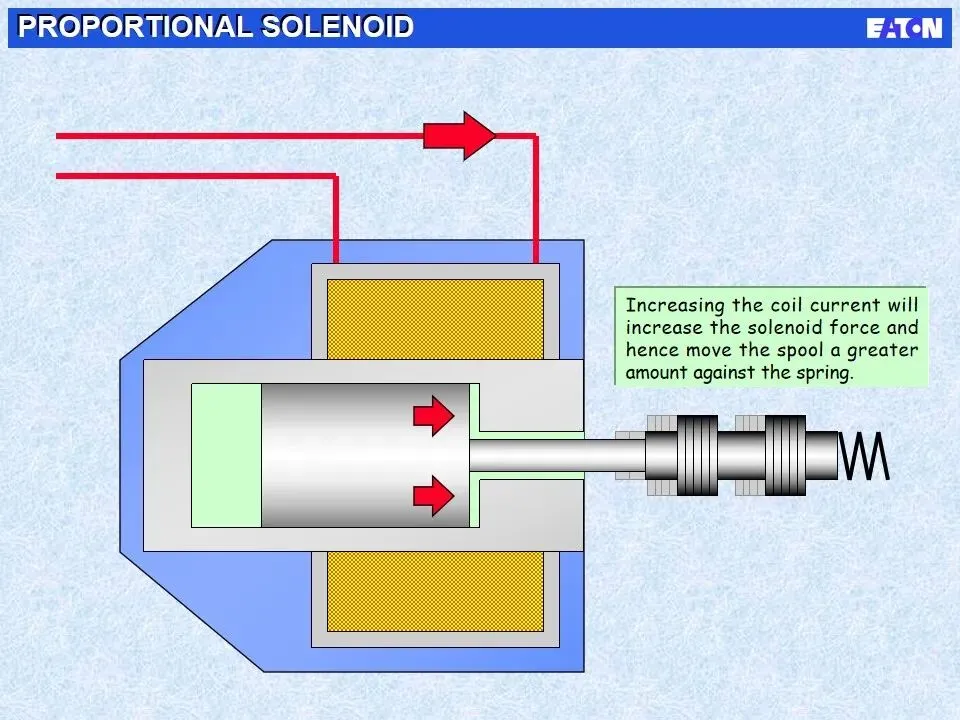 PROPORTIONAL SOLENOID

EATON

Increasing the coil current will increase the solenoid force and hence move the spool a greater amount against the spring.