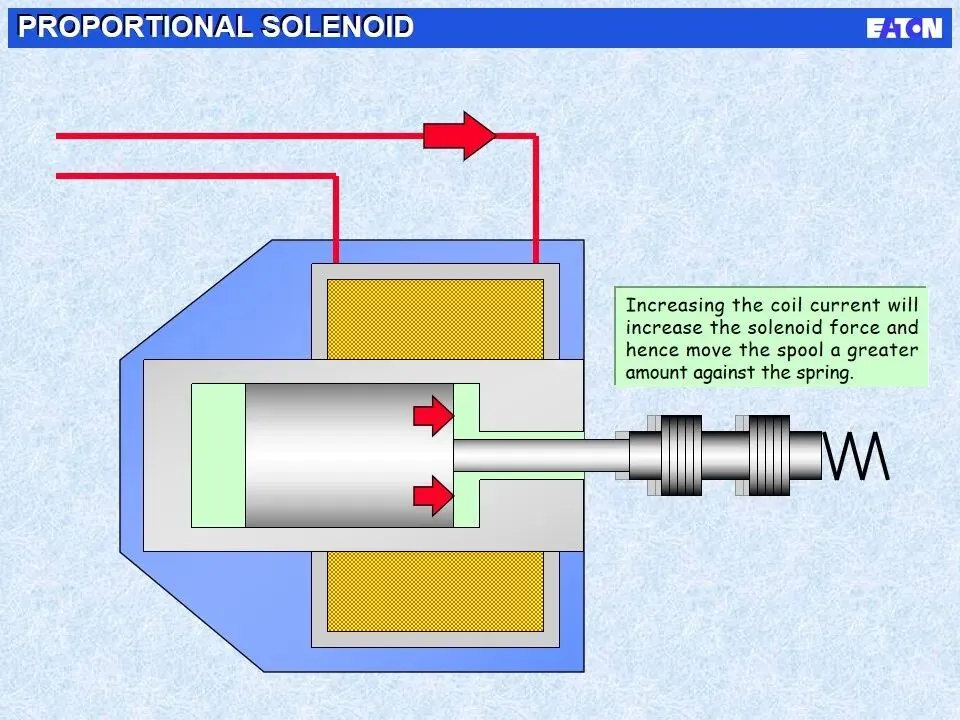 PROPORTIONAL SOLENOID

EATON

Increasing the coil current will increase the solenoid force and hence move the spool a greater amount against the spring.