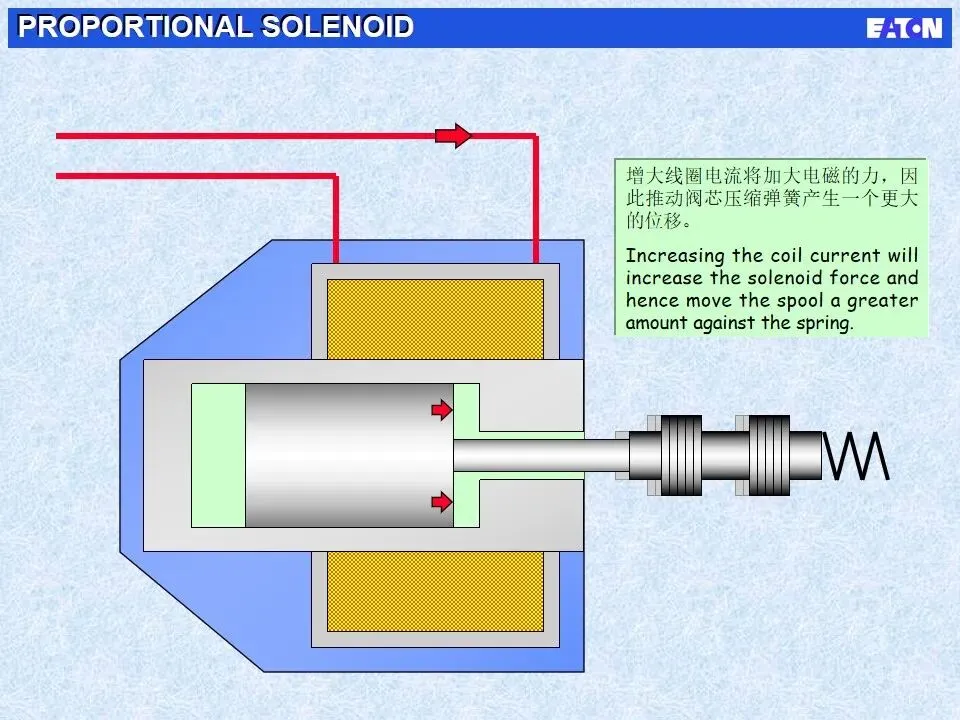 PROPORTIONAL SOLENOID

EATON

增大线圈电流将加大电磁的力，因此推动阀芯压缩弹簧产生一个更大的位移。

Increasing the coil current will increase the solenoid force and hence move the spool a greater amount against the spring.