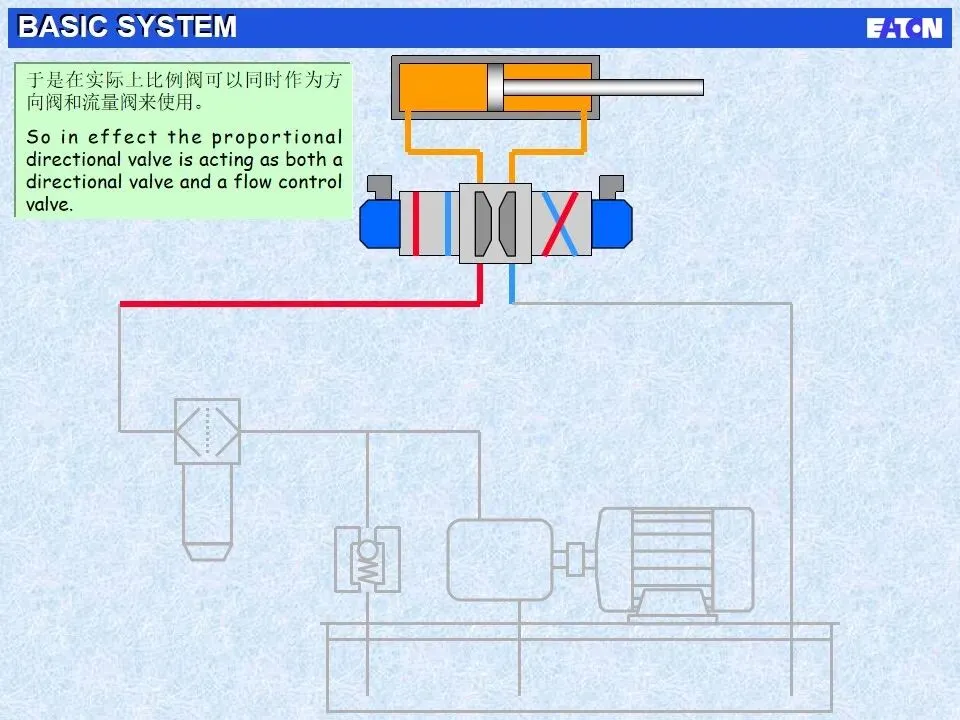 BASIC SYSTEM

EATON

于是在实际上比例阀可以同时作为方向阀和流量阀来使用。

So in effect the proportional directional valve is acting as both a directional valve and a flow control valve.