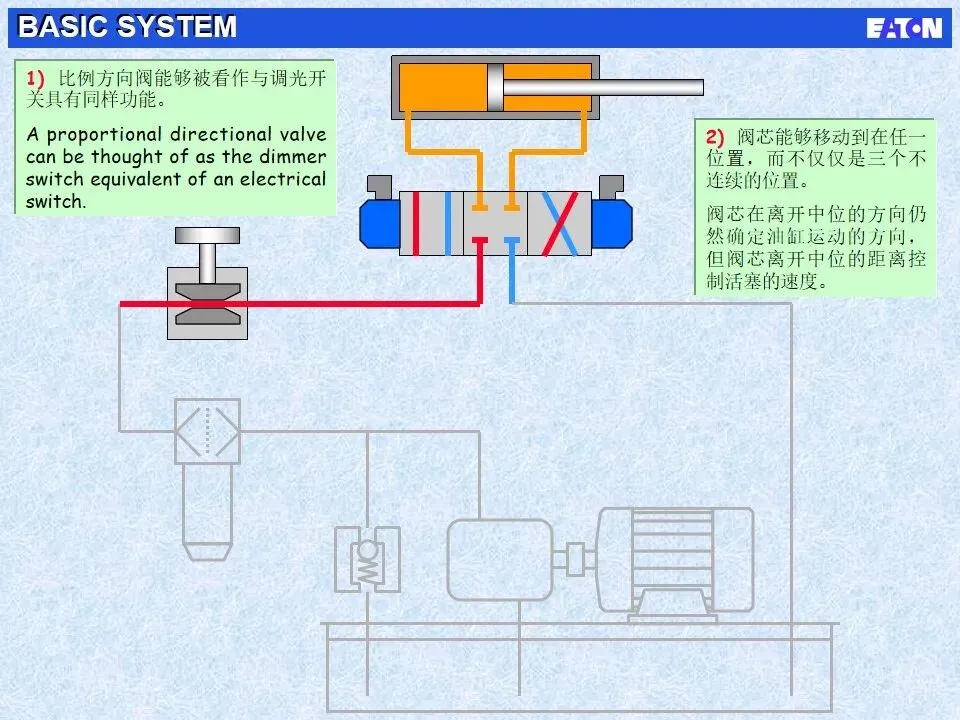 BASIC SYSTEM

EATON

1) 比例方向阀能够被看作与调光开关具有同样功能。

A proportional directional valve can be thought of as the dimmer switch equivalent of an electrical switch.

2) 阀芯能够移动到在任一位置，而不仅仅是三个不连续的位置。

阀芯在离开中位的方向仍然确定油缸运动的方向，但阀芯离开中位的距离控制活塞的速度。