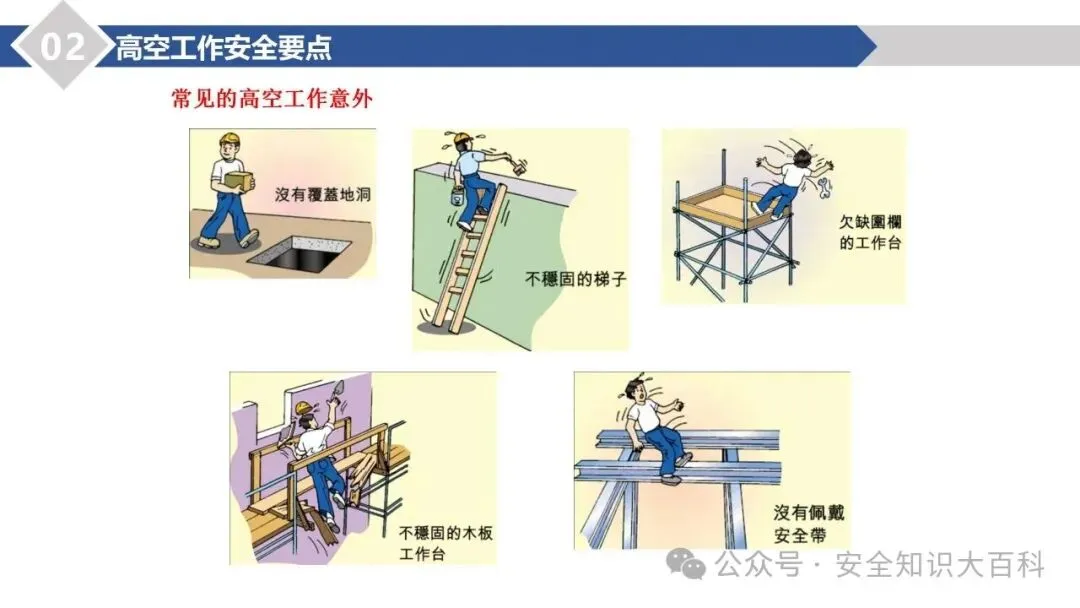 02 高空工作安全要点

常见的高空工作意外

沒有覆蓋地洞

不穩固的梯子

欠缺圍欄的工作台

不穩固的木板工作台

沒有佩戴安全帶

公众号 · 安全知识大百科