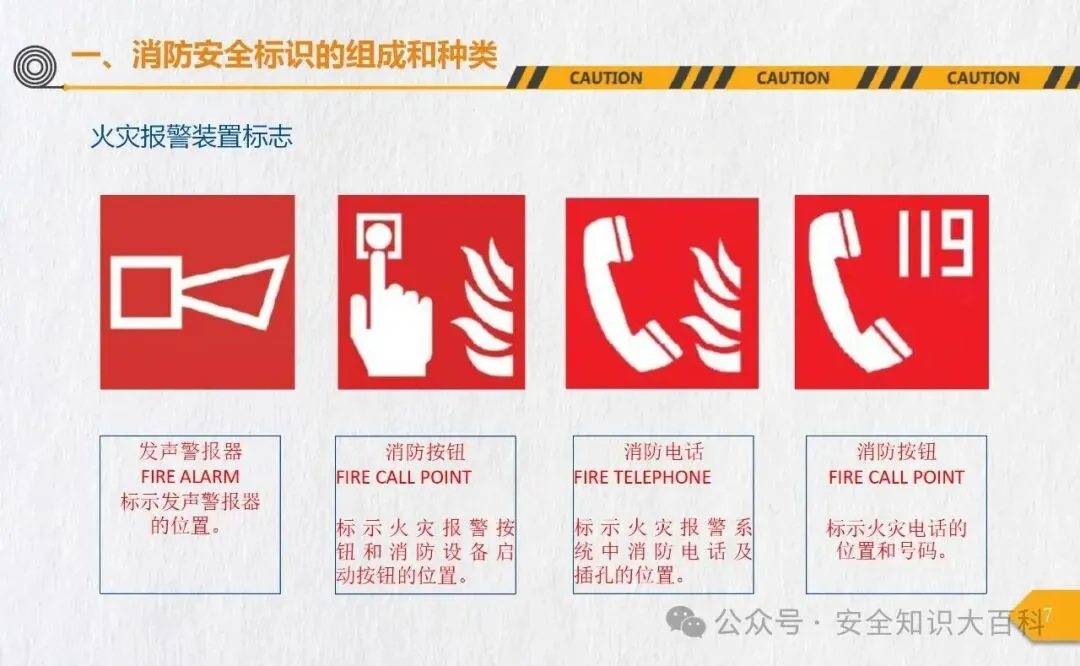 一、消防安全标识的组成和种类

CAUTION CAUTION CAUTION

火灾报警装置标志

119

发声警报器
FIRE ALARM
标示发声警报器的位置。

消防按钮
FIRE CALL POINT
标示火灾报警按钮和消防设备启动按钮的位置。

消防电话
FIRE TELEPHONE
标示火灾报警系统中消防电话及插孔的位置。

消防按钮
FIRE CALL POINT
标示火灾电话的位置和号码。

公众号 · 安全知识大百科

7