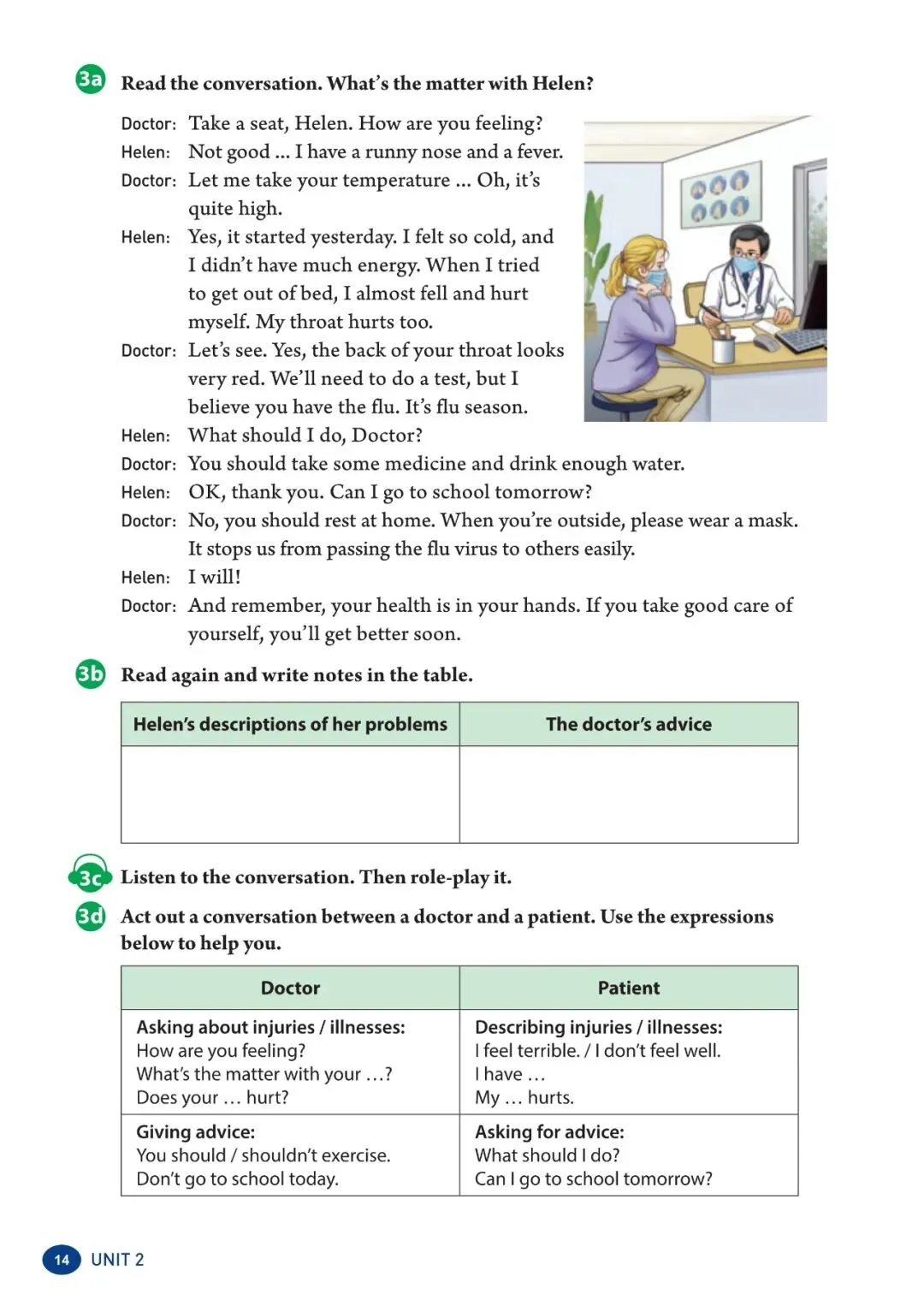 3a Read the conversation. What's the matter with Helen?

Doctor: Take a seat, Helen. How are you feeling?
Helen: Not good ... I have a runny nose and a fever.
Doctor: Let me take your temperature ... Oh, it's quite high.
Helen: Yes, it started yesterday. I felt so cold, and I didn't have much energy. When I tried to get out of bed, I almost fell and hurt myself. My throat hurts too.
Doctor: Let's see. Yes, the back of your throat looks very red. We'll need to do a test, but I believe you have the flu. It's flu season.
Helen: What should I do, Doctor?
Doctor: You should take some medicine and drink enough water.
Helen: OK, thank you. Can I go to school tomorrow?
Doctor: No, you should rest at home. When you're outside, please wear a mask. It stops us from passing the flu virus to others easily.
Helen: I will!
Doctor: And remember, your health is in your hands. If you take good care of yourself, you'll get better soon.

3b Read again and write notes in the table.

| Helen's descriptions of her problems | The doctor's advice |
|---|---|
| | |

3c Listen to the conversation. Then role-play it.

3d Act out a conversation between a doctor and a patient. Use the expressions below to help you.

| Doctor | Patient |
|---|---|
| Asking about injuries / illnesses: How are you feeling? What's the matter with your ...? Does your ... hurt? | Describing injuries / illnesses: I feel terrible. / I don't feel well. I have ... My ... hurts. |
| Giving advice: You should / shouldn't exercise. Don't go to school today. | Asking for advice: What should I do? Can I go to school tomorrow? |

14 UNIT 2