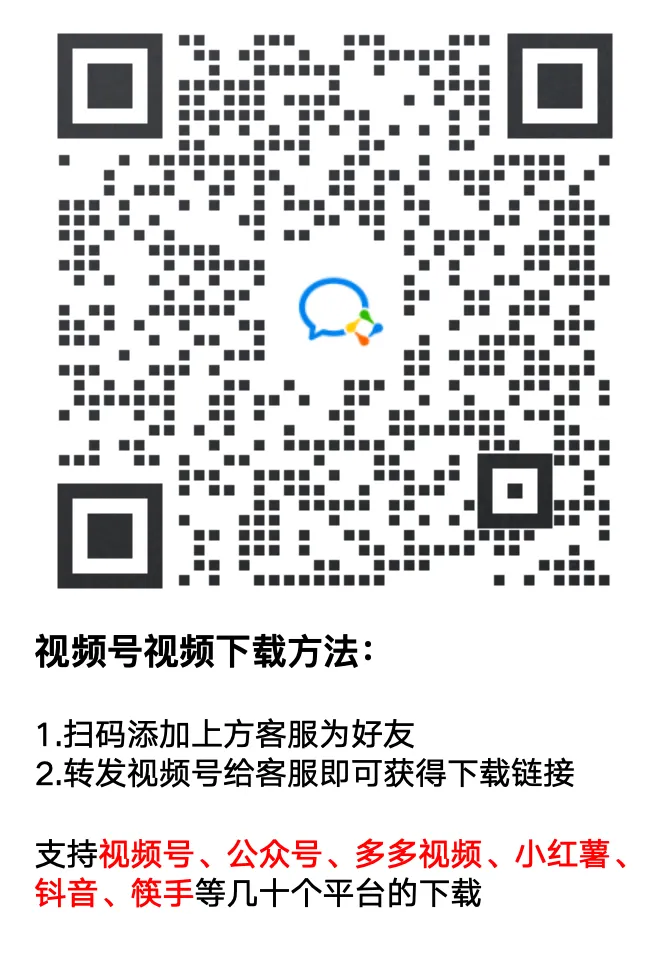 视频号视频下载方法：

1.扫码添加上方客服为好友
2.转发视频号给客服即可获得下载链接

支持视频号、公众号、多多视频、小红薯、钭音、筷手等几十个平台的下载