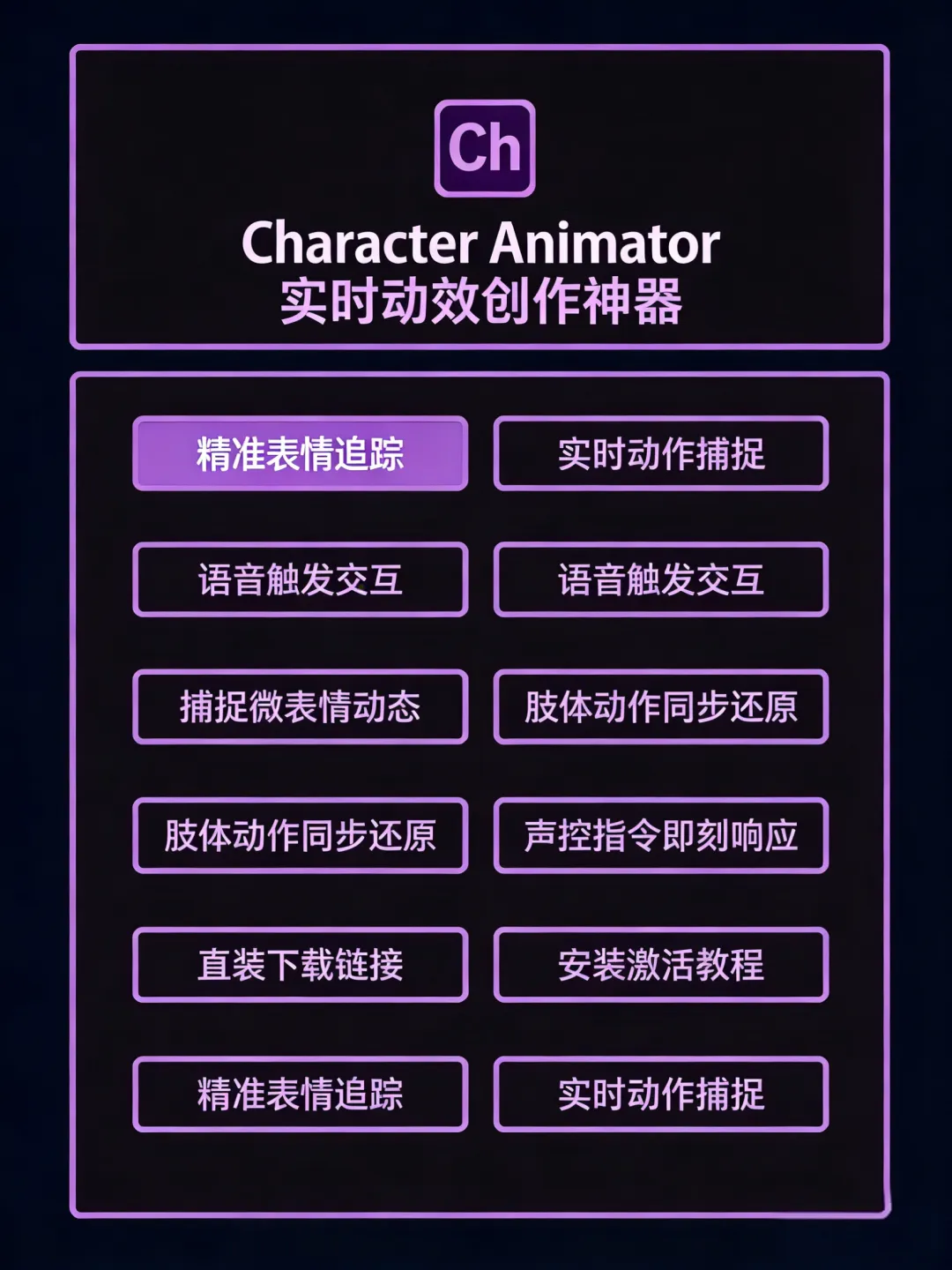 Ch

Character Animator
实时动效创作神器

精准表情追踪

语音触发交互

捕捉微表情动态

肢体动作同步还原

直装下载链接

精准表情追踪

实时动作捕捉

语音触发交互

肢体动作同步还原

声控指令即刻响应

安装激活教程

实时动作捕捉