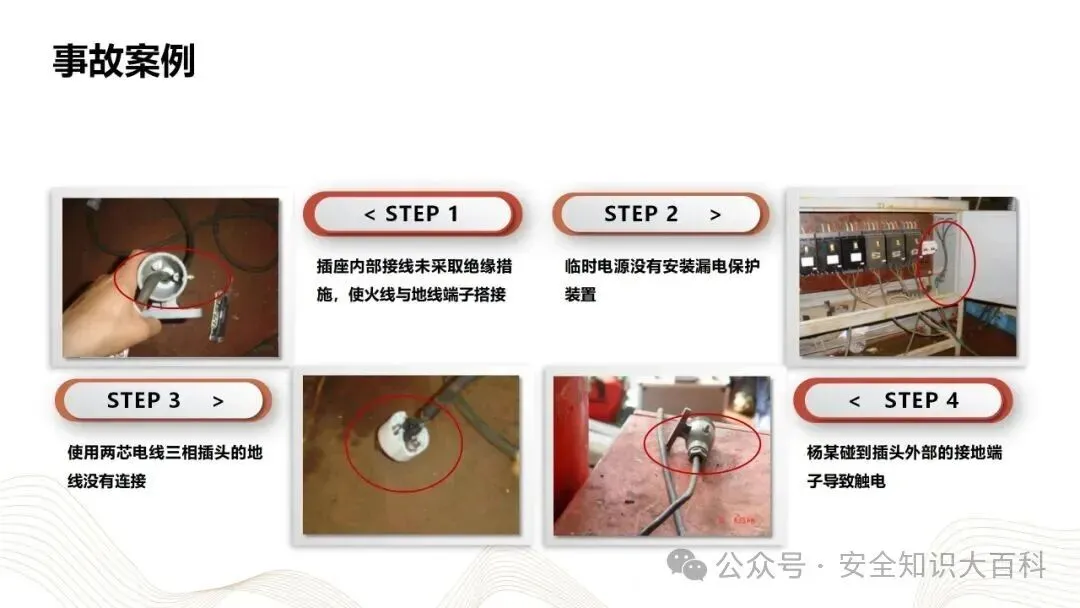 事故案例

< STEP 1

插座内部接线未采取绝缘措施，使火线与地线端子搭接

STEP 2 >

临时电源没有安装漏电保护装置

STEP 3 >

使用两芯电线三相插头的地线没有连接

< STEP 4

杨某碰到插头外部的接地端子导致触电

公众号 · 安全知识大百科