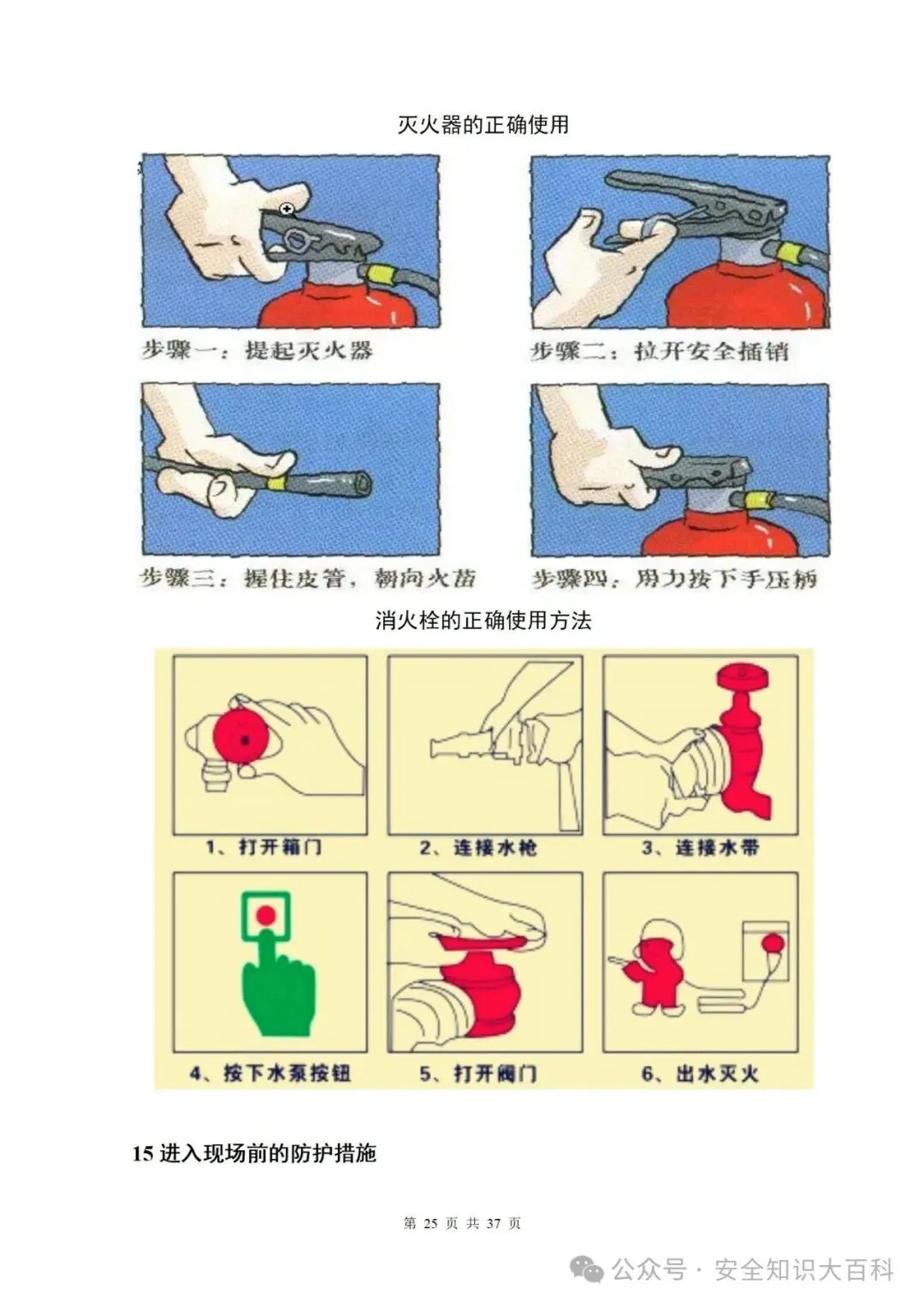 灭火器的正确使用

步骤一：提起灭火器

步骤二：拉开安全插销

步骤三：握住皮管，朝向火苗

步骤四：用力按下手压柄

消火栓的正确使用方法

1、打开箱门

2、连接水枪

3、连接水带

4、按下水泵按钮

5、打开阀门

6、出水灭火

15 进入现场前的防护措施

第 25 页 共 37 页

公众号 · 安全知识大百科