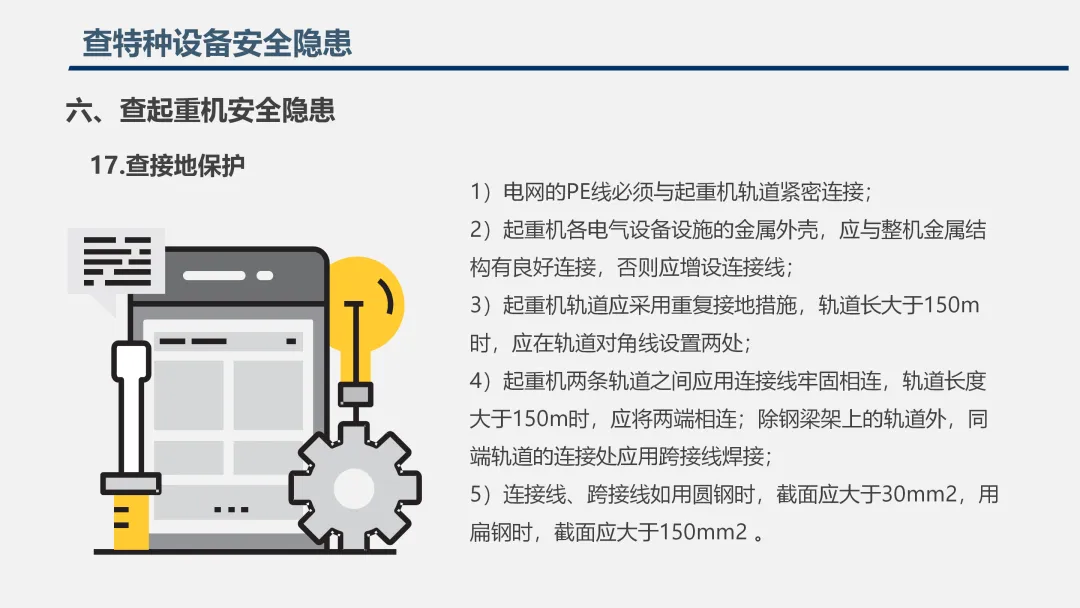 查特种设备安全隐患

六、查起重机安全隐患

17.查接地保护

1）电网的PE线必须与起重机轨道紧密连接；

2）起重机各电气设备设施的金属外壳，应与整机金属结构有良好连接，否则应增设连接线；

3）起重机轨道应采用重复接地措施，轨道长大于150m时，应在轨道对角线设置两处；

4）起重机两条轨道之间应用连接线牢固相连，轨道长度大于150m时，应将两端相连；除钢梁架上的轨道外，同端轨道的连接处应用跨接线焊接；

5）连接线、跨接线如用圆钢时，截面应大于30mm2，用扁钢时，截面应大于150mm2 。