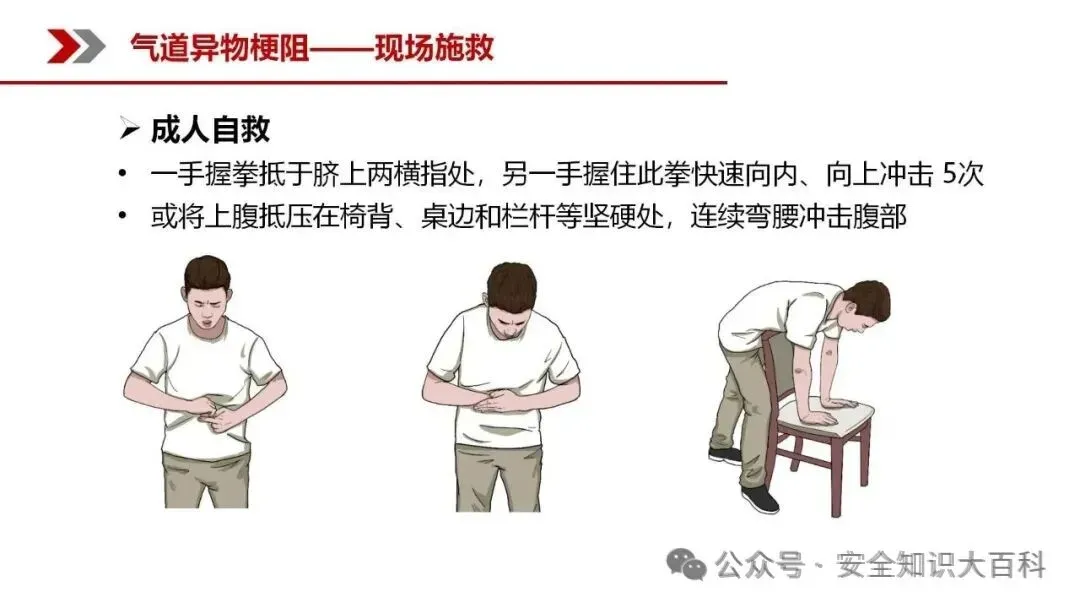 气道异物梗阻——现场施救

➢ 成人自救

• 一手握拳抵于脐上两横指处，另一手握住此拳快速向内、向上冲击 5次

• 或将上腹抵压在椅背、桌边和栏杆等坚硬处，连续弯腰冲击腹部

公众号 · 安全知识大百科