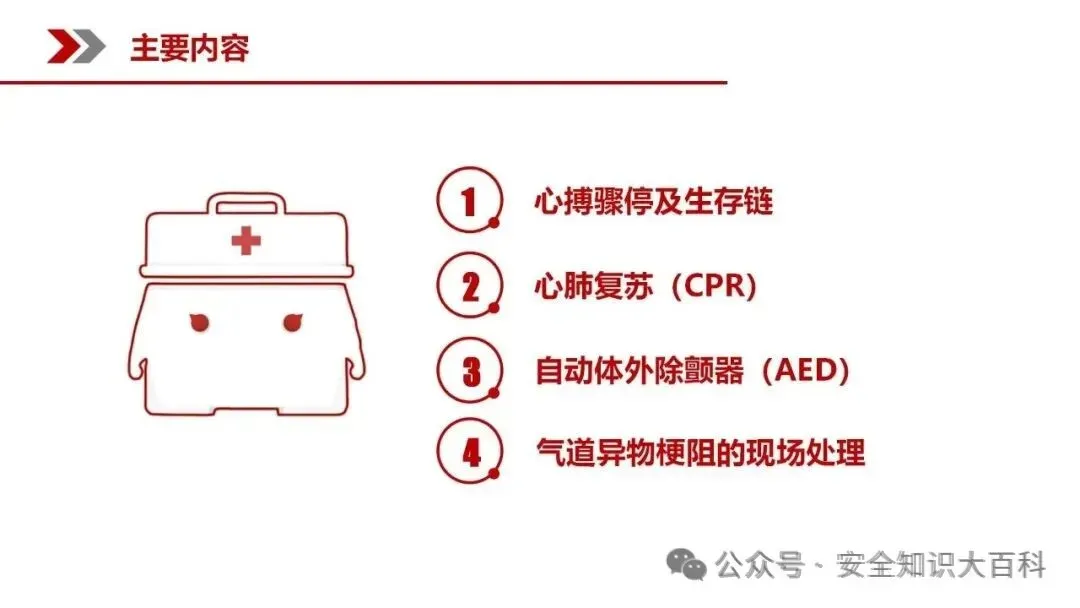 主要内容

1 心搏骤停及生存链

2 心肺复苏（CPR）

3 自动体外除颤器（AED）

4 气道异物梗阻的现场处理

公众号 · 安全知识大百科