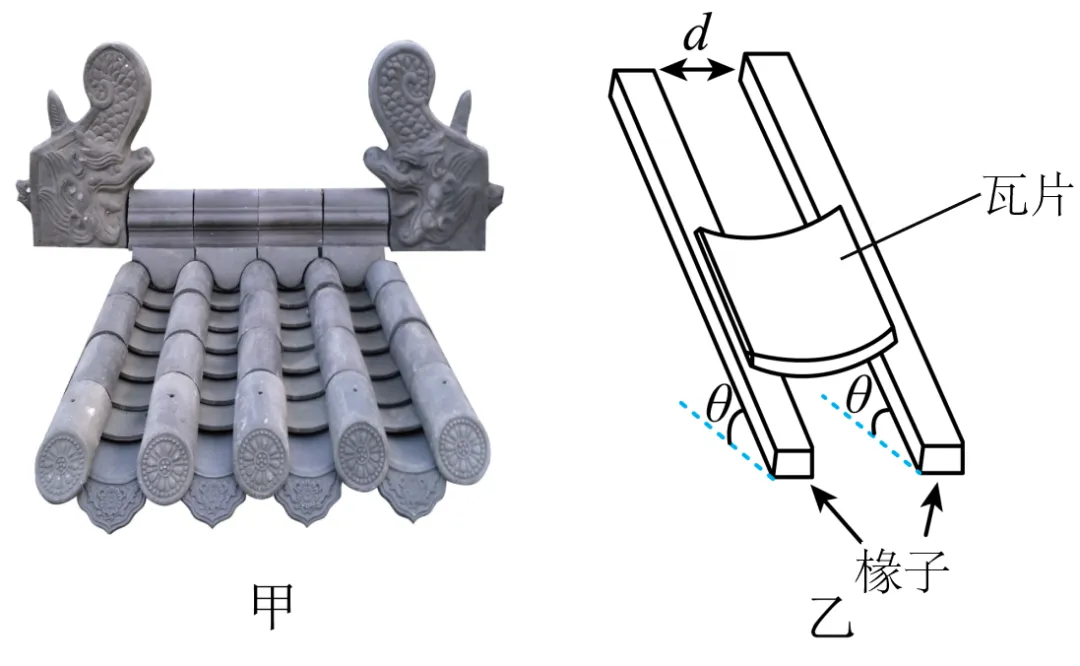 甲

$d$
瓦片
$\theta$
$\theta$
椽子
乙