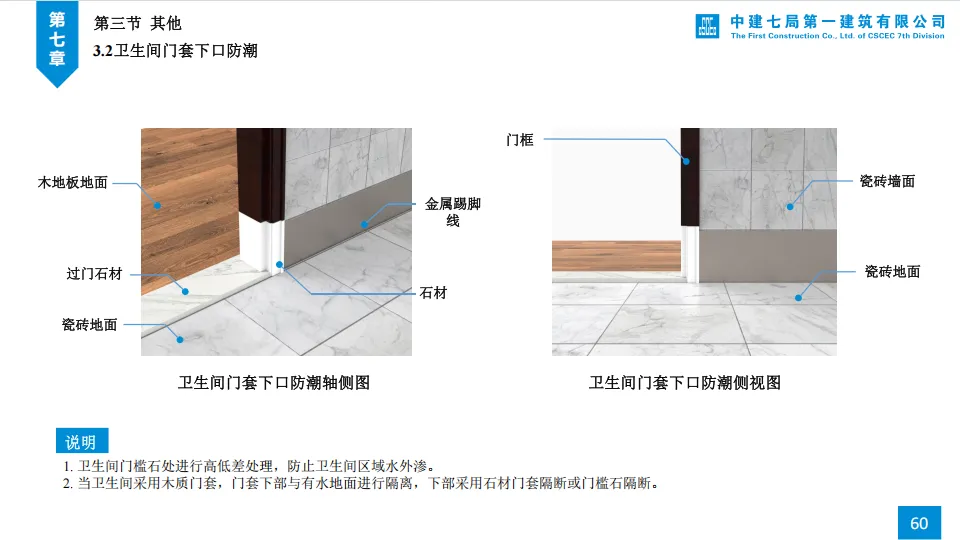 第七章

第三节 其他

3.2卫生间门套下口防潮

中建七局第一建筑有限公司
The First Construction Co., Ltd. of CSCEC 7th Division

木地板地面

过门石材

瓷砖地面

金属踢脚线

石材

卫生间门套下口防潮轴侧图

门框

瓷砖墙面

瓷砖地面

卫生间门套下口防潮侧视图

说明

1. 卫生间门槛石处进行高低差处理，防止卫生间区域水外渗。
2. 当卫生间采用木质门套，门套下部与有水地面进行隔离，下部采用石材门套隔断或门槛石隔断。

60