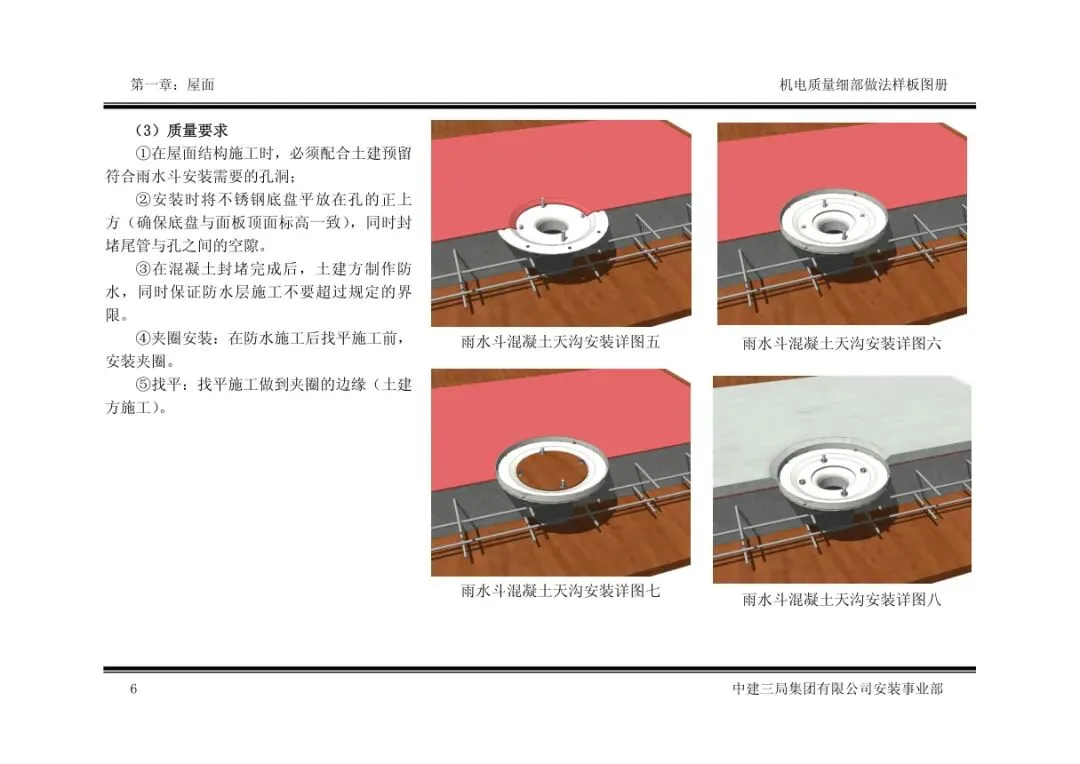 第一章：屋面

机电质量细部做法样板图册

（3）质量要求

①在屋面结构施工时，必须配合土建预留符合雨水斗安装需要的孔洞；

②安装时将不锈钢底盘平放在孔的正上方（确保底盘与面板顶面标高一致），同时封堵尾管与孔之间的空隙。

③在混凝土封堵完成后，土建方制作防水，同时保证防水层施工不要超过规定的界限。

④夹圈安装：在防水施工后找平施工前，安装夹圈。

⑤找平：找平施工做到夹圈的边缘（土建方施工）。

雨水斗混凝土天沟安装详图五

雨水斗混凝土天沟安装详图六

雨水斗混凝土天沟安装详图七

雨水斗混凝土天沟安装详图八

6

中建三局集团有限公司安装事业部