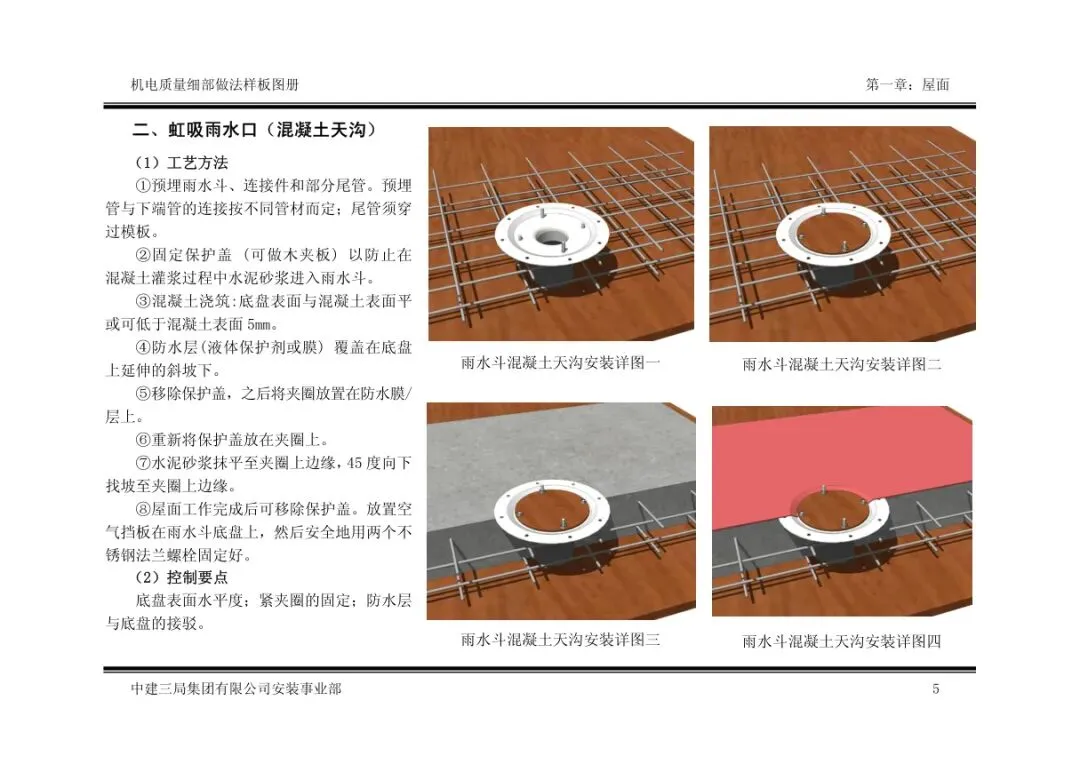 机电质量细部做法样板图册

第一章：屋面

二、虹吸雨水口（混凝土天沟）

（1）工艺方法

①预埋雨水斗、连接件和部分尾管。预埋管与下端管的连接按不同管材而定；尾管须穿过模板。

②固定保护盖（可做木夹板）以防止在混凝土灌浆过程中水泥砂浆进入雨水斗。

③混凝土浇筑:底盘表面与混凝土表面平或可低于混凝土表面 5mm。

④防水层(液体保护剂或膜）覆盖在底盘上延伸的斜坡下。

⑤移除保护盖，之后将夹圈放置在防水膜/层上。

⑥重新将保护盖放在夹圈上。

⑦水泥砂浆抹平至夹圈上边缘，45 度向下找坡至夹圈上边缘。

⑧屋面工作完成后可移除保护盖。放置空气挡板在雨水斗底盘上，然后安全地用两个不锈钢法兰螺栓固定好。

（2）控制要点

底盘表面水平度；紧夹圈的固定；防水层与底盘的接驳。

雨水斗混凝土天沟安装详图一

雨水斗混凝土天沟安装详图二

雨水斗混凝土天沟安装详图三

雨水斗混凝土天沟安装详图四

中建三局集团有限公司安装事业部

5