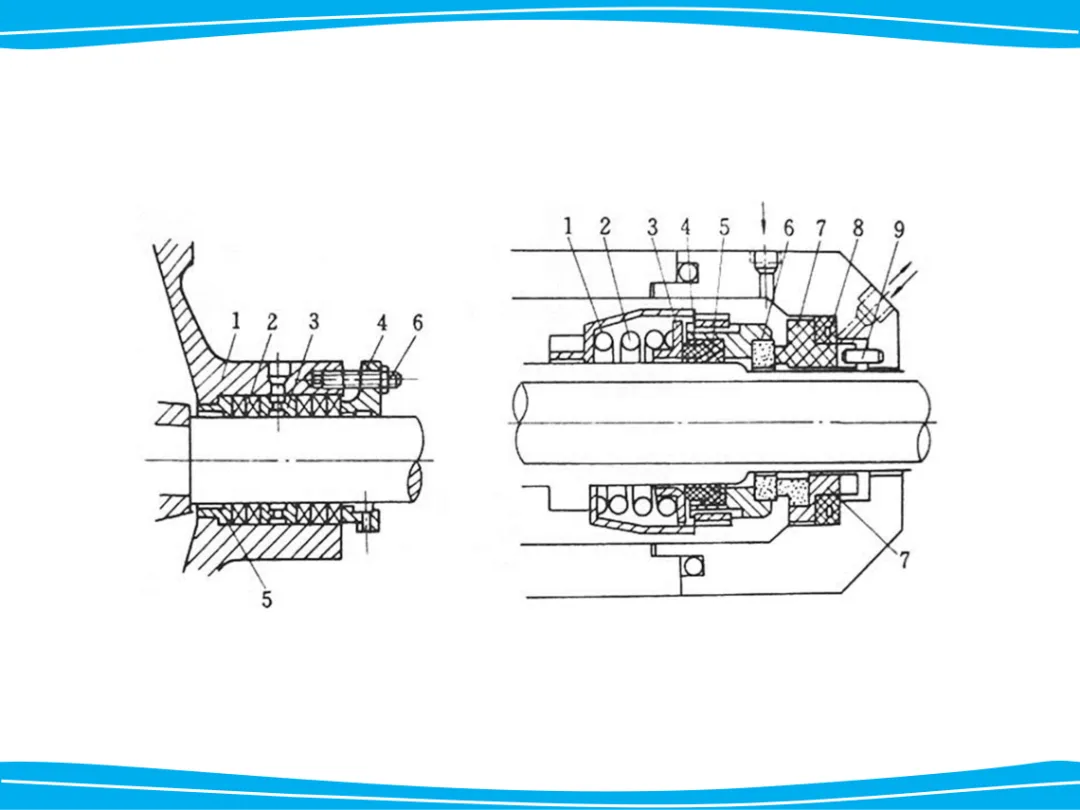 1 2 3 4 6

5

1 2 3 4 5 6 7 8 9

7